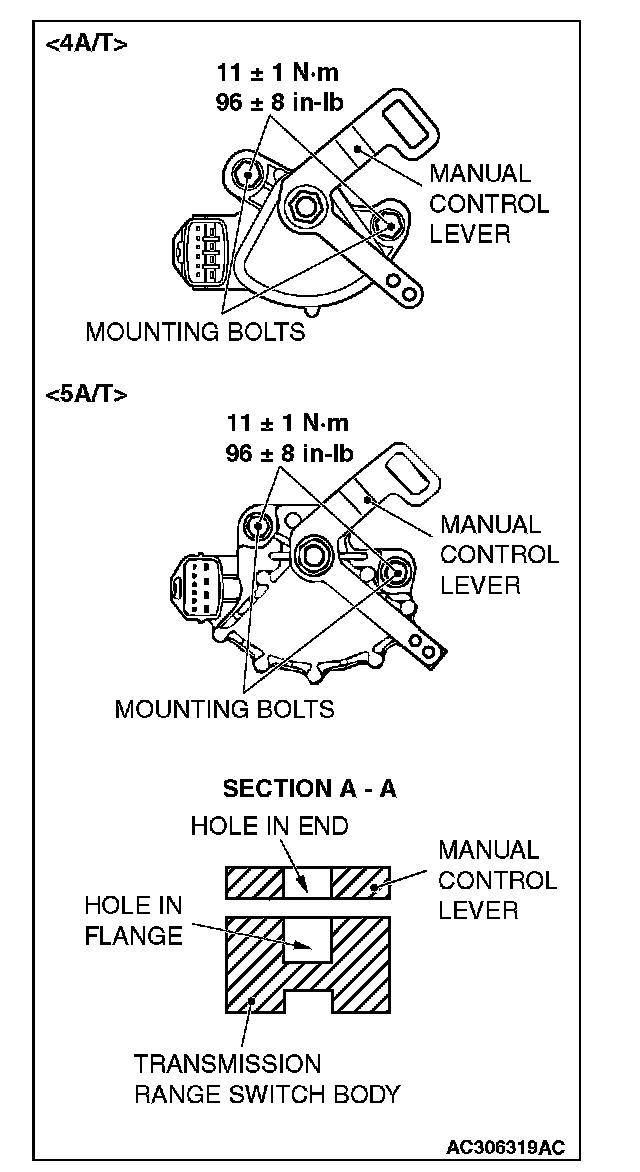 <4A/T>

11 ± 1 N·m
96 ± 8 in-lb

MANUAL CONTROL LEVER

MOUNTING BOLTS

<5A/T>

11 ± 1 N·m
96 ± 8 in-lb

MANUAL CONTROL LEVER

MOUNTING BOLTS

SECTION A - A

HOLE IN END

MANUAL CONTROL LEVER

HOLE IN FLANGE

TRANSMISSION RANGE SWITCH BODY

AC306319AC