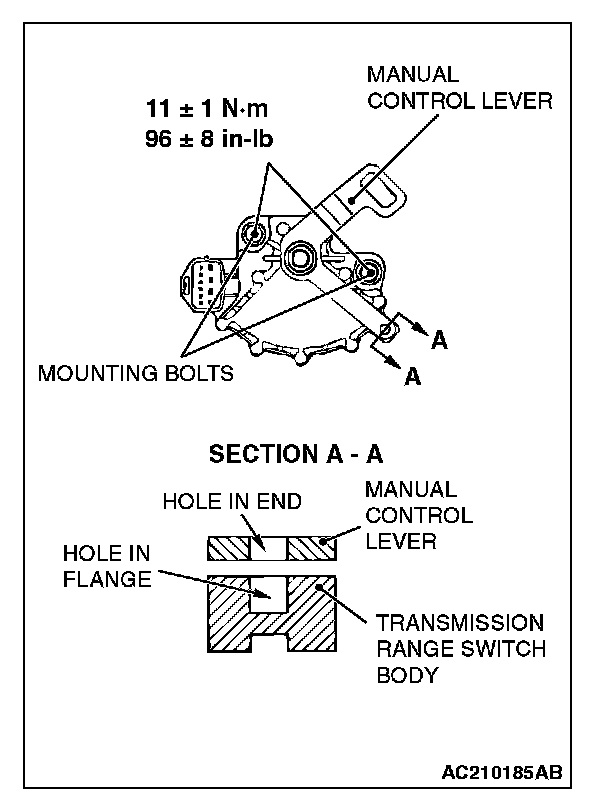 MANUAL CONTROL LEVER

11 ± 1 N·m
96 ± 8 in-lb

MOUNTING BOLTS

A

A

SECTION A - A

HOLE IN END

MANUAL CONTROL LEVER

HOLE IN FLANGE

TRANSMISSION RANGE SWITCH BODY

AC210185AB