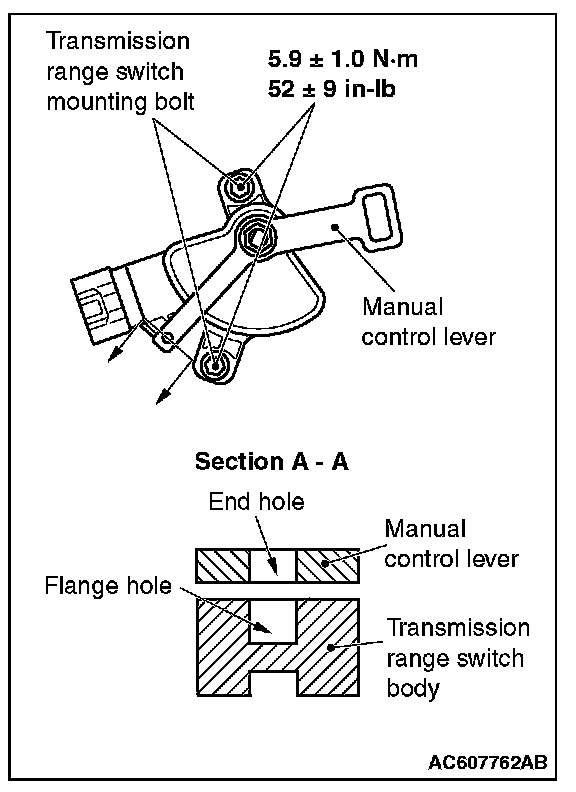 Transmission range switch mounting bolt

5.9 ± 1.0 N·m
52 ± 9 in-lb

Manual control lever

Section A - A

End hole

Manual control lever

Flange hole

Transmission range switch body

AC607762AB