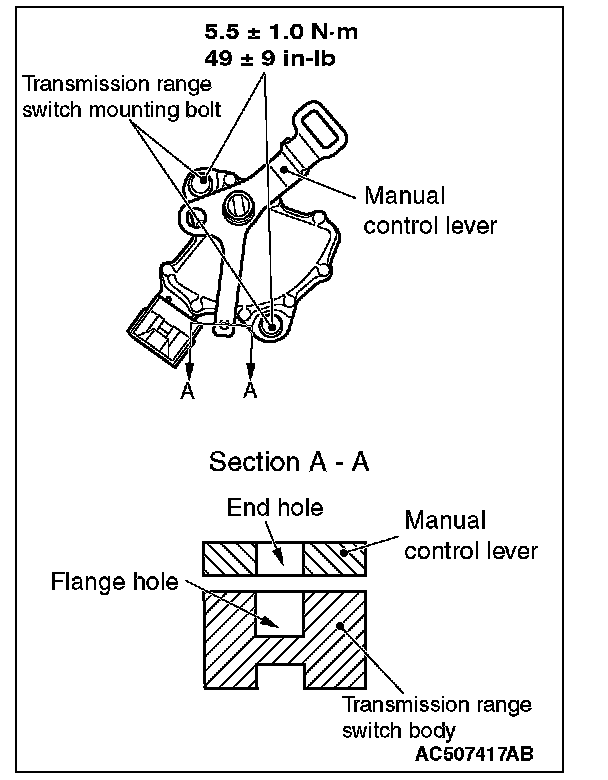 5.5 ± 1.0 N·m
49 ± 9 in-lb

Transmission range switch mounting bolt

Manual control lever

A A

Section A - A

End hole

Manual control lever

Flange hole

Transmission range switch body

AC507417AB