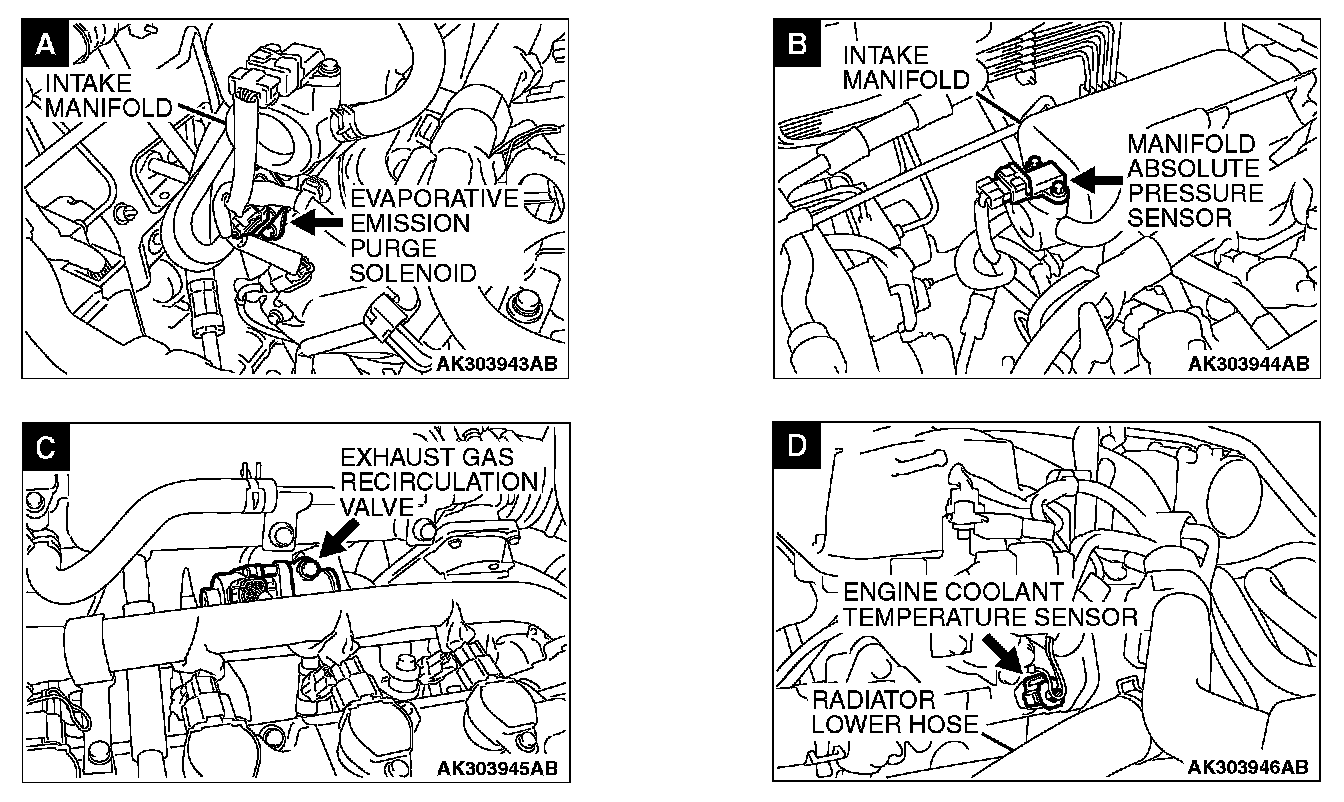 A

INTAKE MANIFOLD

EVAPORATIVE EMISSION PURGE SOLENOID

AK303943AB

B

INTAKE MANIFOLD

MANIFOLD ABSOLUTE PRESSURE SENSOR

AK303944AB

C

EXHAUST GAS RECIRCULATION VALVE

AK303945AB

D

ENGINE COOLANT TEMPERATURE SENSOR

RADIATOR LOWER HOSE

AK303946AB