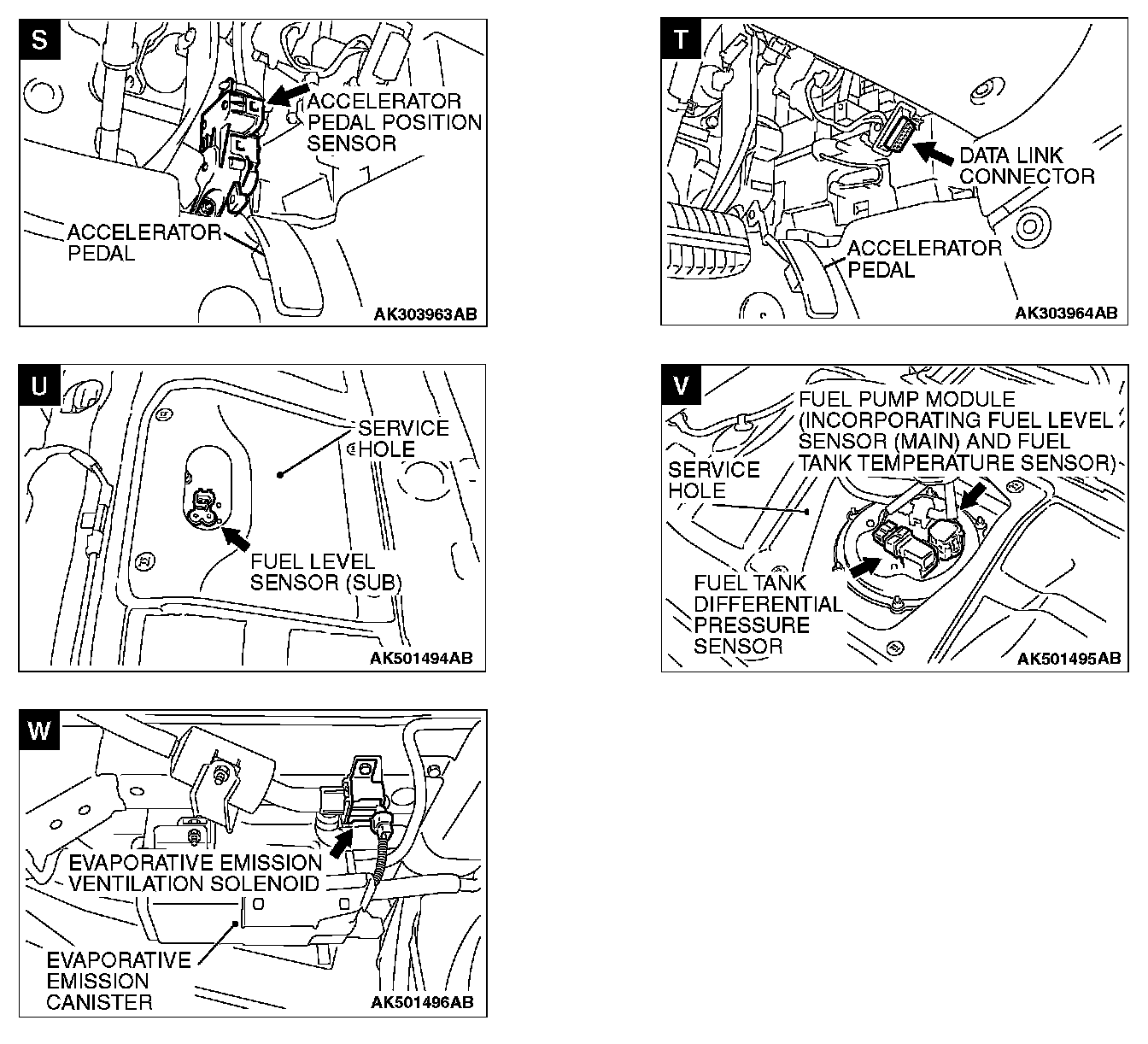 S

ACCELERATOR PEDAL POSITION SENSOR

ACCELERATOR PEDAL

AK303963AB

T

DATA LINK CONNECTOR

ACCELERATOR PEDAL

AK303964AB

U

SERVICE HOLE

FUEL LEVEL SENSOR (SUB)

AK501494AB

V

FUEL PUMP MODULE (INCORPORATING FUEL LEVEL SENSOR (MAIN) AND FUEL TANK TEMPERATURE SENSOR)

SERVICE HOLE

FUEL TANK DIFFERENTIAL PRESSURE SENSOR

AK501495AB

W

EVAPORATIVE EMISSION VENTILATION SOLENOID

EVAPORATIVE EMISSION CANISTER

AK501496AB