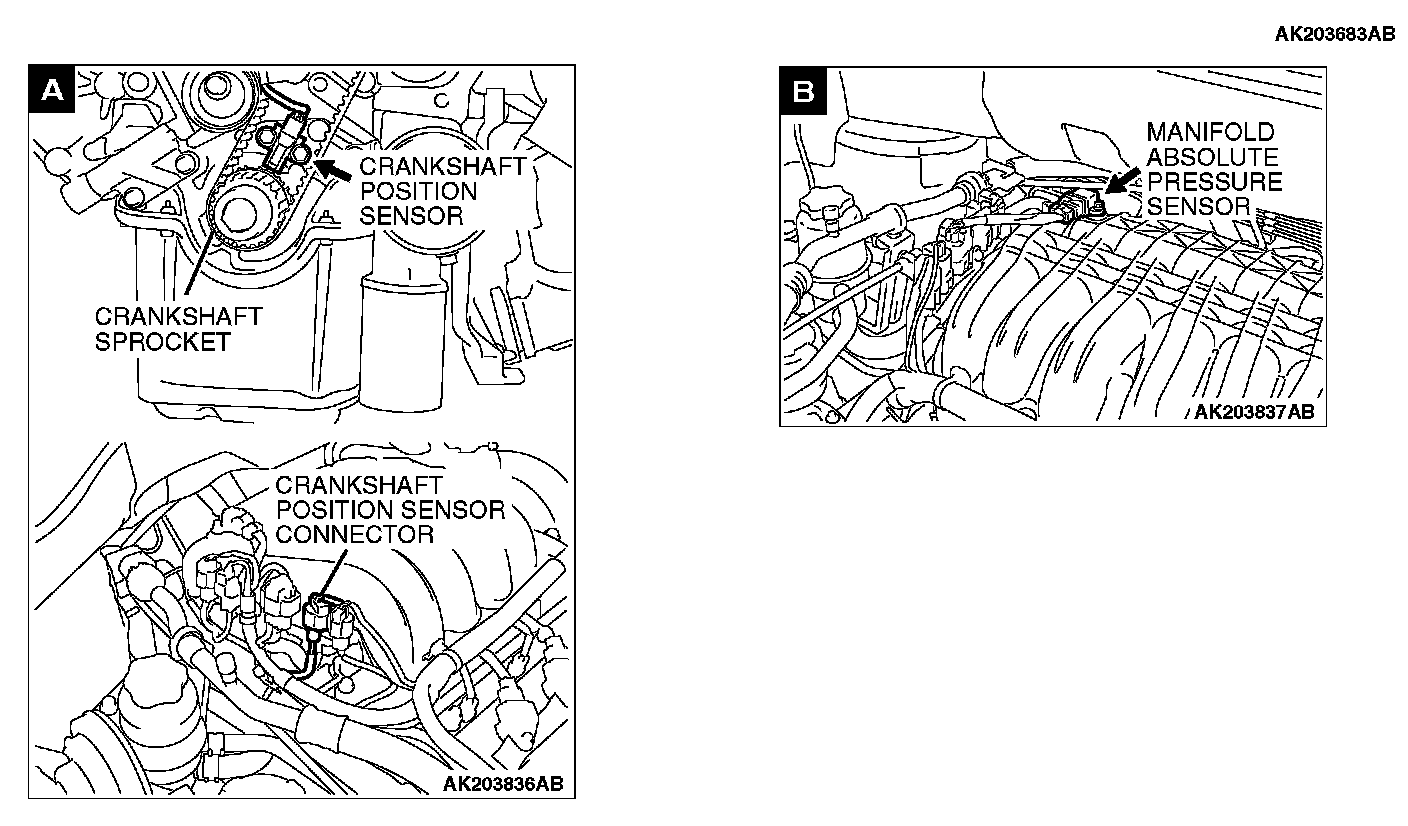 AK203683AB

A

CRANKSHAFT POSITION SENSOR

CRANKSHAFT SPROCKET

CRANKSHAFT POSITION SENSOR CONNECTOR

AK203836AB

B

MANIFOLD ABSOLUTE PRESSURE SENSOR

AK203837AB