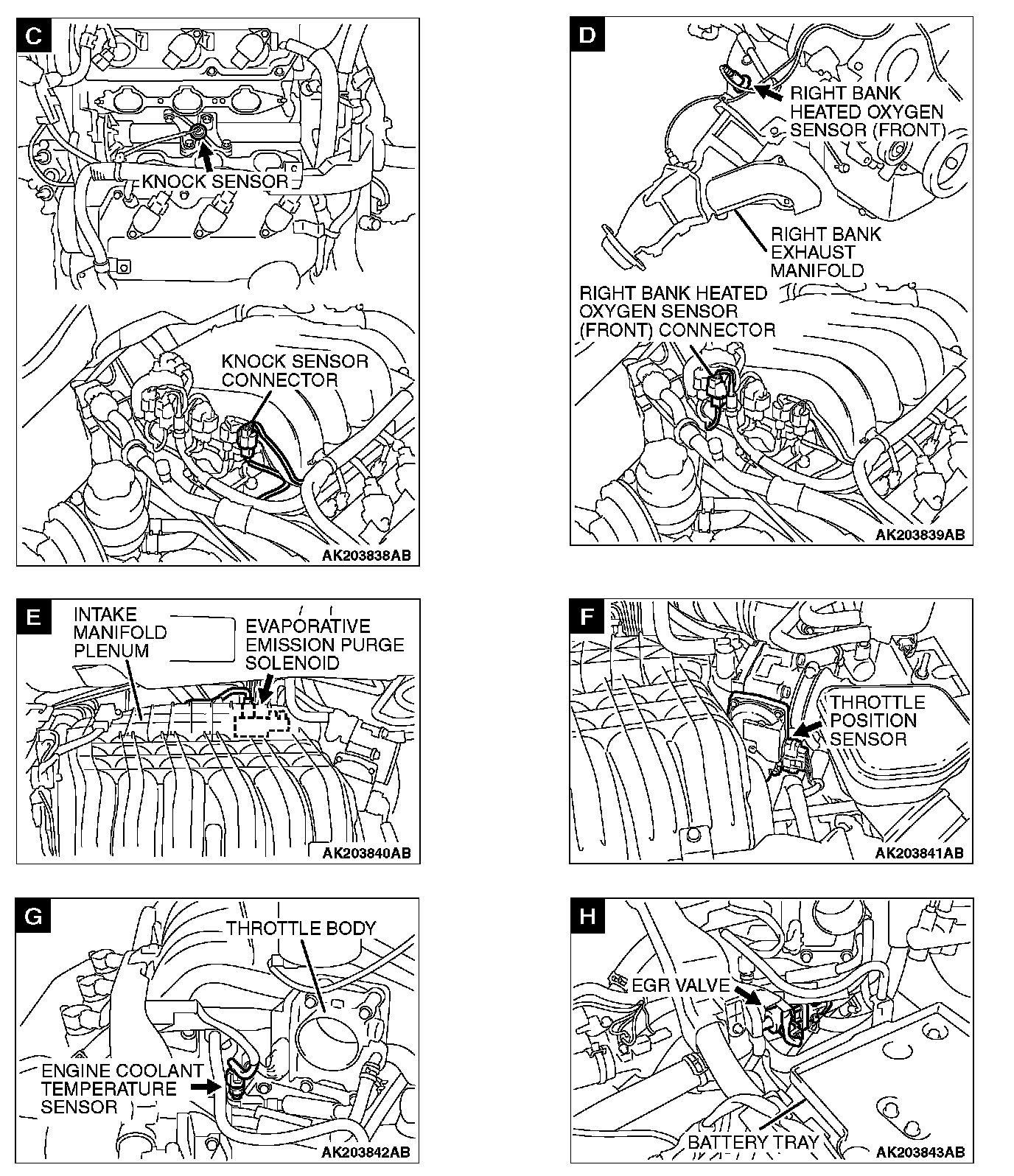 C

KNOCK SENSOR

KNOCK SENSOR CONNECTOR

AK203838AB

D

RIGHT BANK HEATED OXYGEN SENSOR (FRONT)

RIGHT BANK EXHAUST MANIFOLD

RIGHT BANK HEATED OXYGEN SENSOR (FRONT) CONNECTOR

AK203839AB

E

INTAKE MANIFOLD PLENUM

EVAPORATIVE EMISSION PURGE SOLENOID

AK203840AB

F

THROTTLE POSITION SENSOR

AK203841AB

G

THROTTLE BODY

ENGINE COOLANT TEMPERATURE SENSOR

AK203842AB

H

EGR VALVE

BATTERY TRAY

AK203843AB