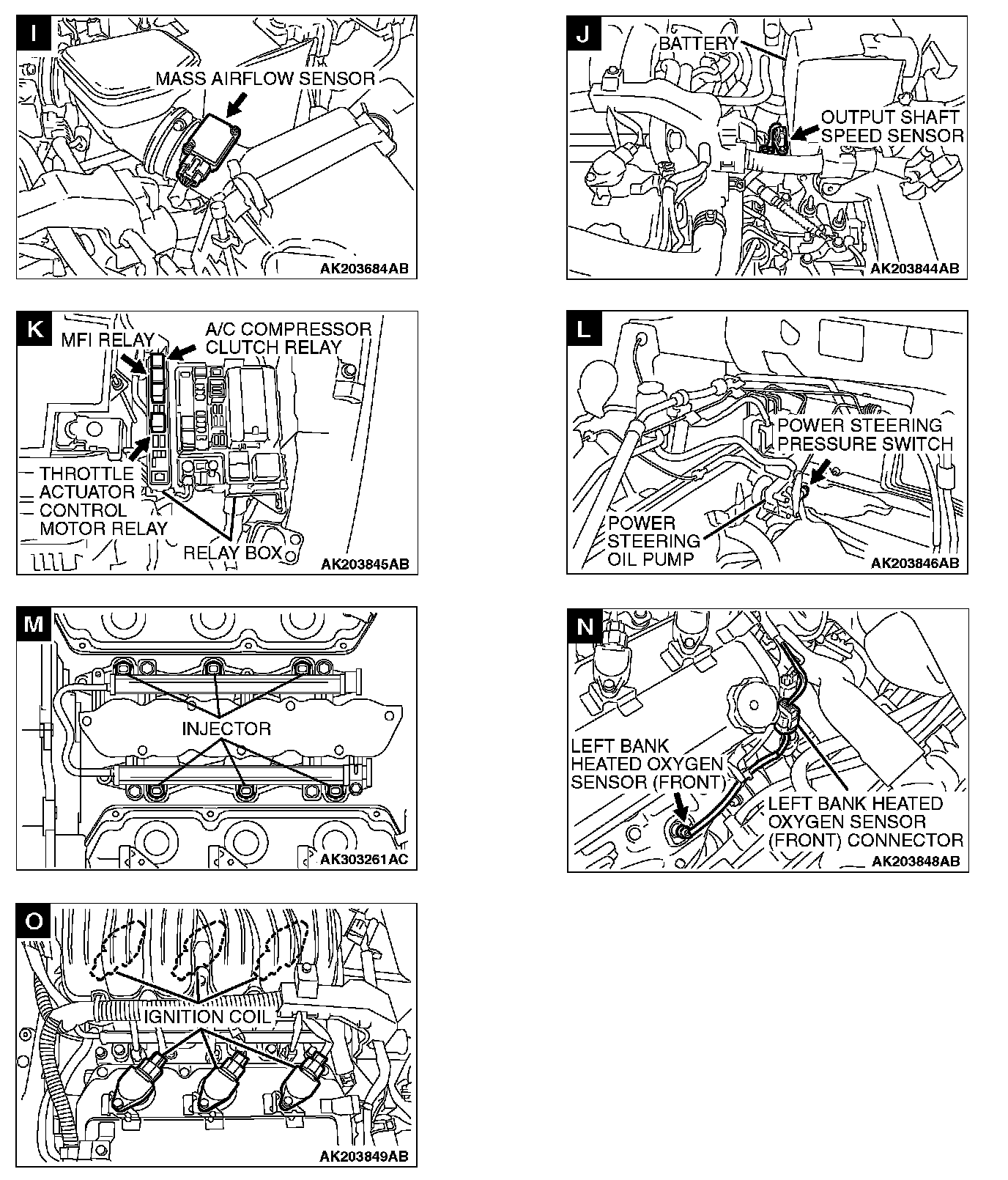 I

MASS AIRFLOW SENSOR

AK203684AB

J

BATTERY

OUTPUT SHAFT SPEED SENSOR

AK203844AB

K

MFI RELAY

A/C COMPRESSOR CLUTCH RELAY

THROTTLE ACTUATOR CONTROL MOTOR RELAY

RELAY BOX

AK203845AB

L

POWER STEERING PRESSURE SWITCH

POWER STEERING OIL PUMP

AK203846AB

M

INJECTOR

AK303261AC

N

LEFT BANK HEATED OXYGEN SENSOR (FRONT)

LEFT BANK HEATED OXYGEN SENSOR (FRONT) CONNECTOR

AK203848AB

O

IGNITION COIL

AK203849AB