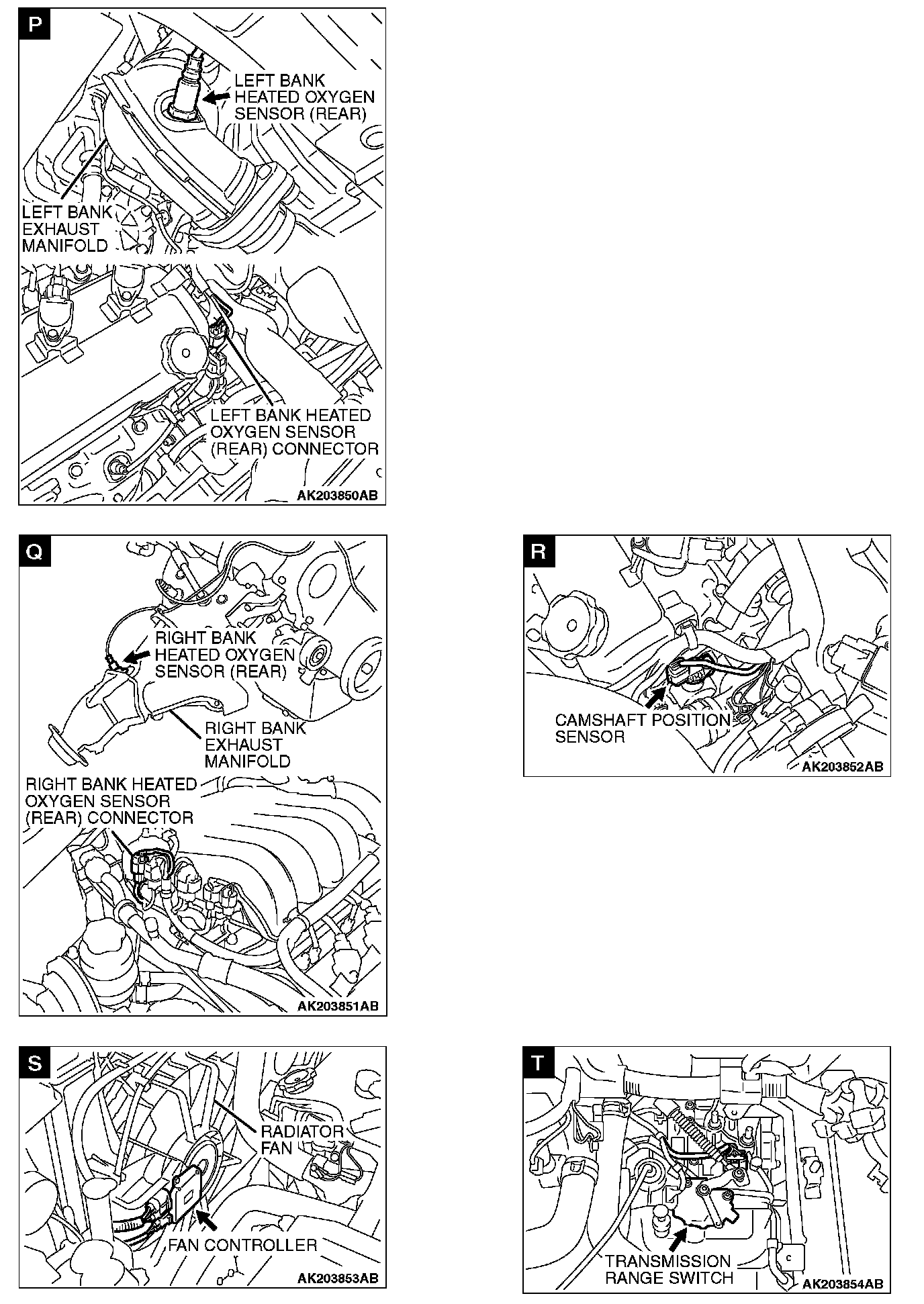 P

LEFT BANK HEATED OXYGEN SENSOR (REAR)

LEFT BANK EXHAUST MANIFOLD

LEFT BANK HEATED OXYGEN SENSOR (REAR) CONNECTOR

AK203850AB

Q

RIGHT BANK HEATED OXYGEN SENSOR (REAR)

RIGHT BANK EXHAUST MANIFOLD

RIGHT BANK HEATED OXYGEN SENSOR (REAR) CONNECTOR

AK203851AB

R

CAMSHAFT POSITION SENSOR

AK203852AB

S

RADIATOR FAN

FAN CONTROLLER

AK203853AB

T

TRANSMISSION RANGE SWITCH

AK203854AB