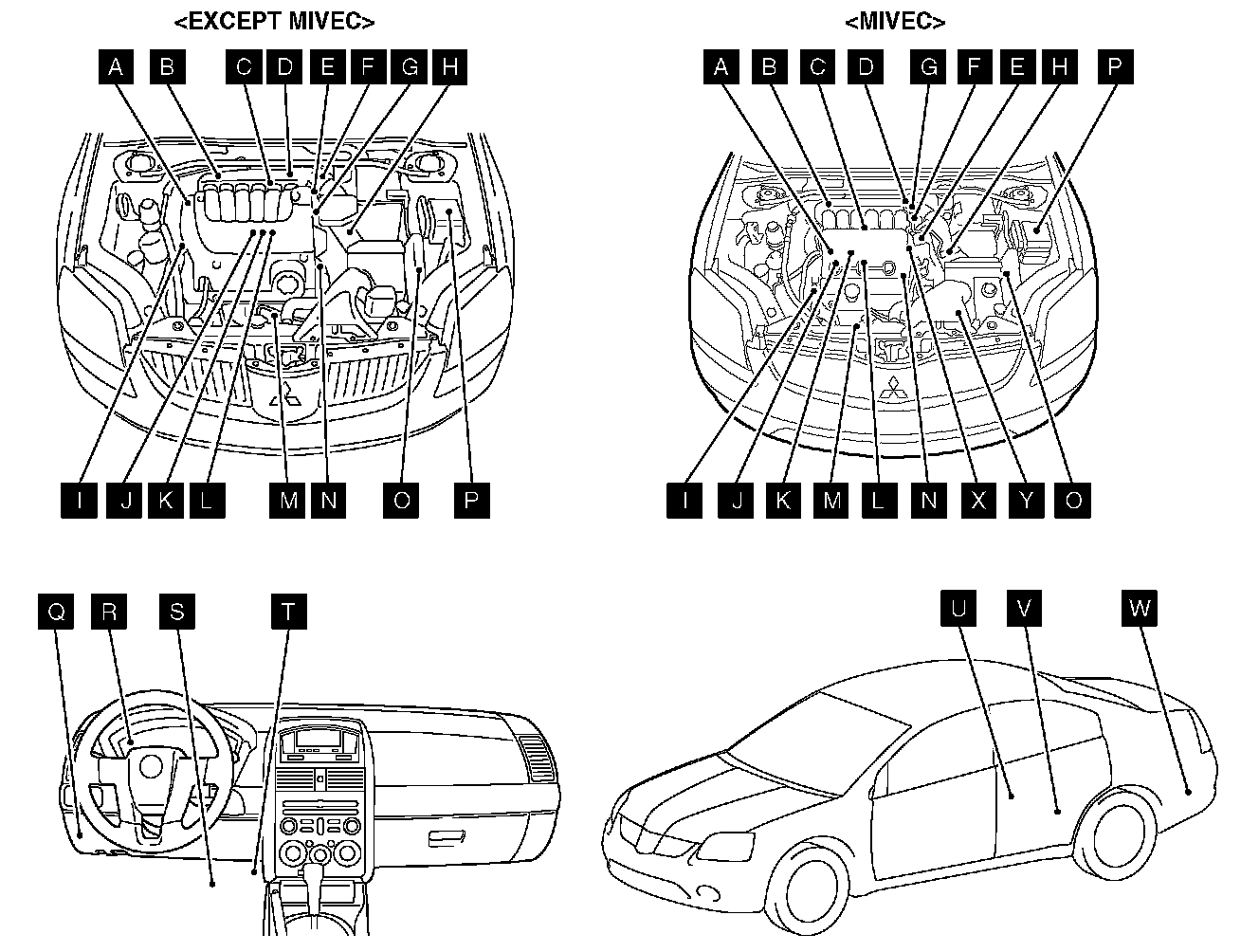 <EXCEPT MIVEC>

A B C D E F G H

I J K L M N O P

<MIVEC>

A B C D G F E H P

I J K M L N X Y O

Q R S T

U V W