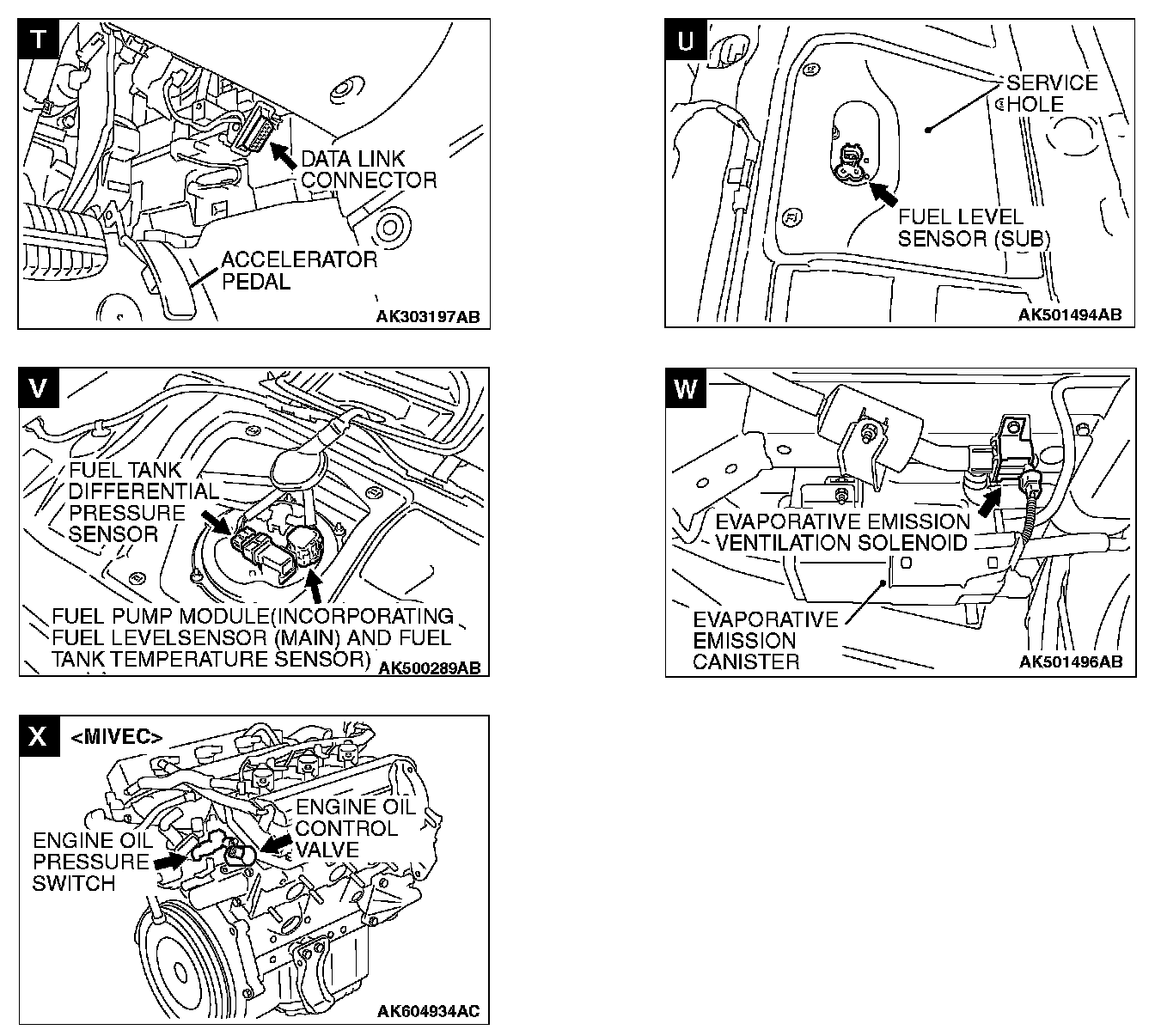 T

DATA LINK CONNECTOR

ACCELERATOR PEDAL

AK303197AB

U

SERVICE HOLE

FUEL LEVEL SENSOR (SUB)

AK501494AB

V

FUEL TANK DIFFERENTIAL PRESSURE SENSOR

FUEL PUMP MODULE(INCORPORATING FUEL LEVELSENSOR (MAIN) AND FUEL TANK TEMPERATURE SENSOR)

AK500289AB

W

EVAPORATIVE EMISSION VENTILATION SOLENOID

EVAPORATIVE EMISSION CANISTER

AK501496AB

X

<MIVEC>

ENGINE OIL CONTROL VALVE

ENGINE OIL PRESSURE SWITCH

AK604934AC