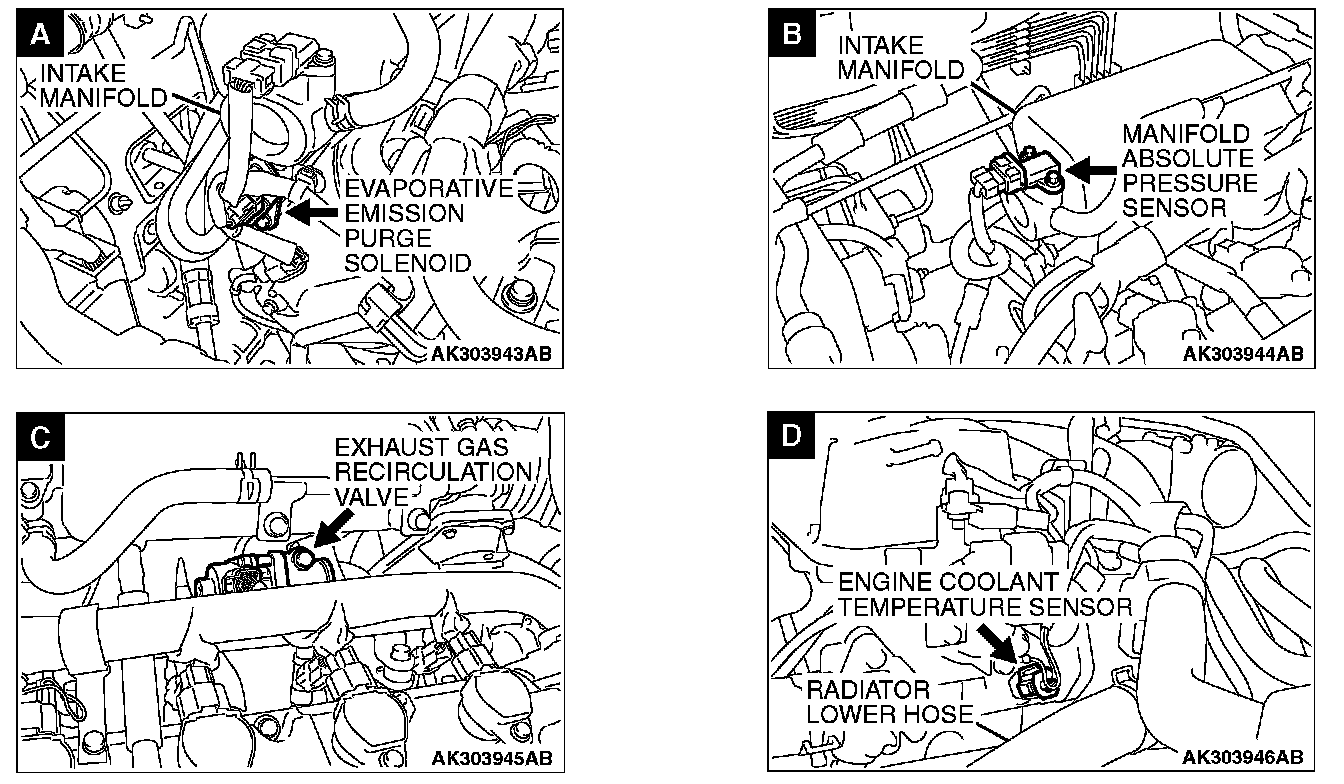 A

INTAKE MANIFOLD

EVAPORATIVE EMISSION PURGE SOLENOID

AK303943AB

B

INTAKE MANIFOLD

MANIFOLD ABSOLUTE PRESSURE SENSOR

AK303944AB

C

EXHAUST GAS RECIRCULATION VALVE

AK303945AB

D

ENGINE COOLANT TEMPERATURE SENSOR

RADIATOR LOWER HOSE

AK303946AB