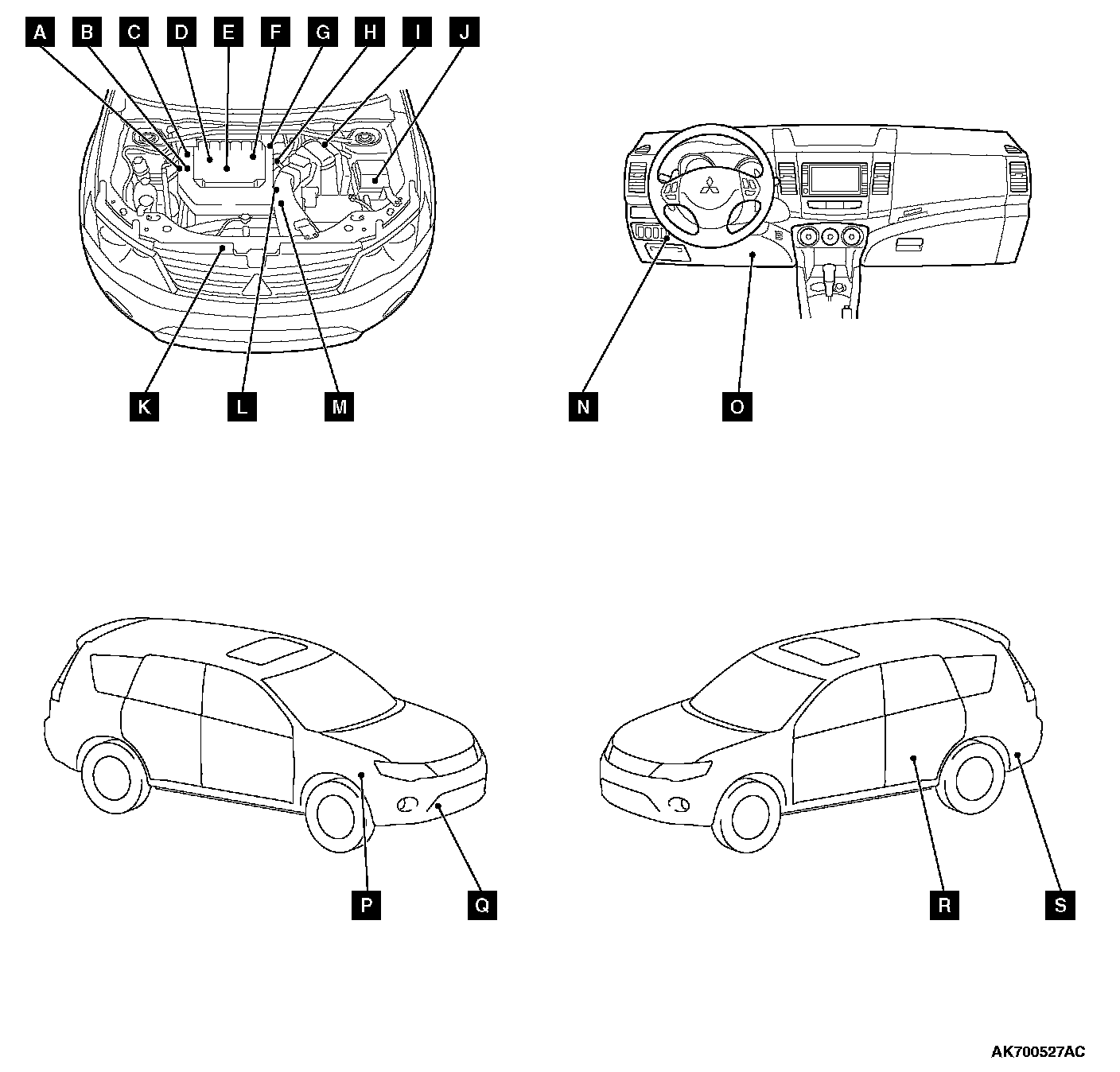 A B C D E F G H I J

K L M

N O

P Q

R S

AK700527AC