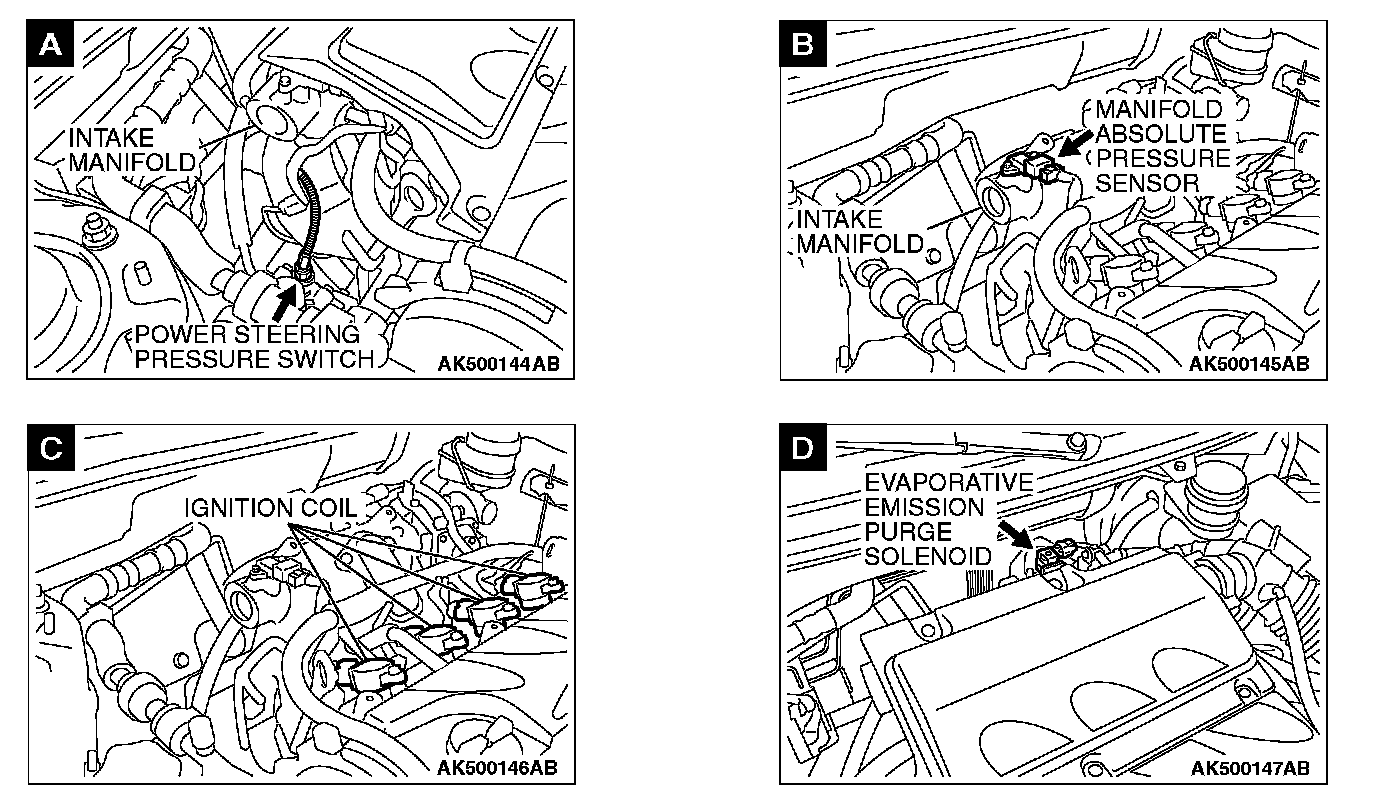 A

INTAKE MANIFOLD

POWER STEERING PRESSURE SWITCH

AK500144AB

B

MANIFOLD ABSOLUTE PRESSURE SENSOR

INTAKE MANIFOLD

AK500145AB

C

IGNITION COIL

AK500146AB

D

EVAPORATIVE EMISSION PURGE SOLENOID

AK500147AB