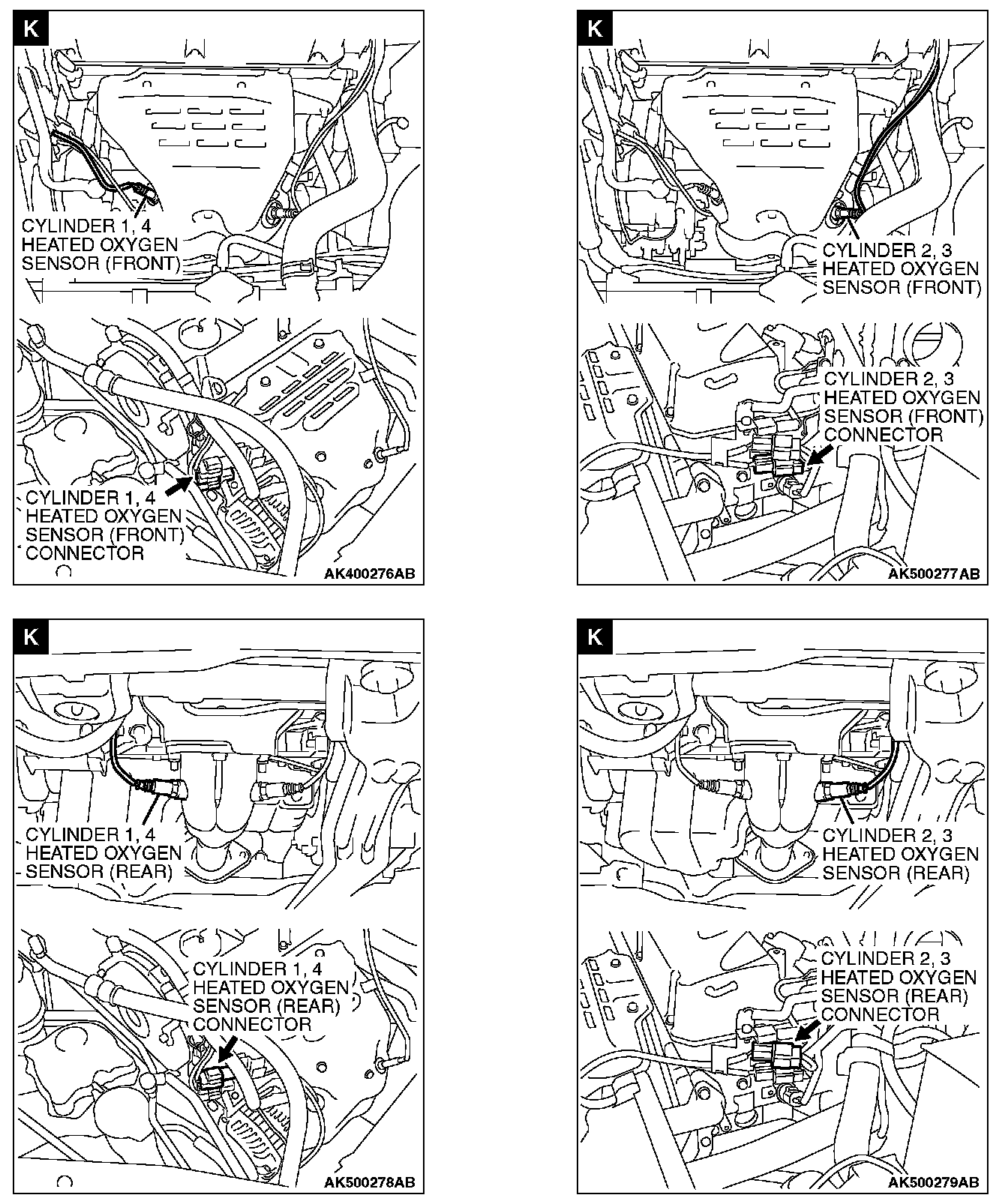 K

CYLINDER 1, 4 HEATED OXYGEN SENSOR (FRONT)

CYLINDER 1, 4 HEATED OXYGEN SENSOR (FRONT) CONNECTOR

AK400276AB

K

CYLINDER 2, 3 HEATED OXYGEN SENSOR (FRONT)

CYLINDER 2, 3 HEATED OXYGEN SENSOR (FRONT) CONNECTOR

AK500277AB

K

CYLINDER 1, 4 HEATED OXYGEN SENSOR (REAR)

CYLINDER 1, 4 HEATED OXYGEN SENSOR (REAR) CONNECTOR

AK500278AB

K

CYLINDER 2, 3 HEATED OXYGEN SENSOR (REAR)

CYLINDER 2, 3 HEATED OXYGEN SENSOR (REAR) CONNECTOR

AK500279AB