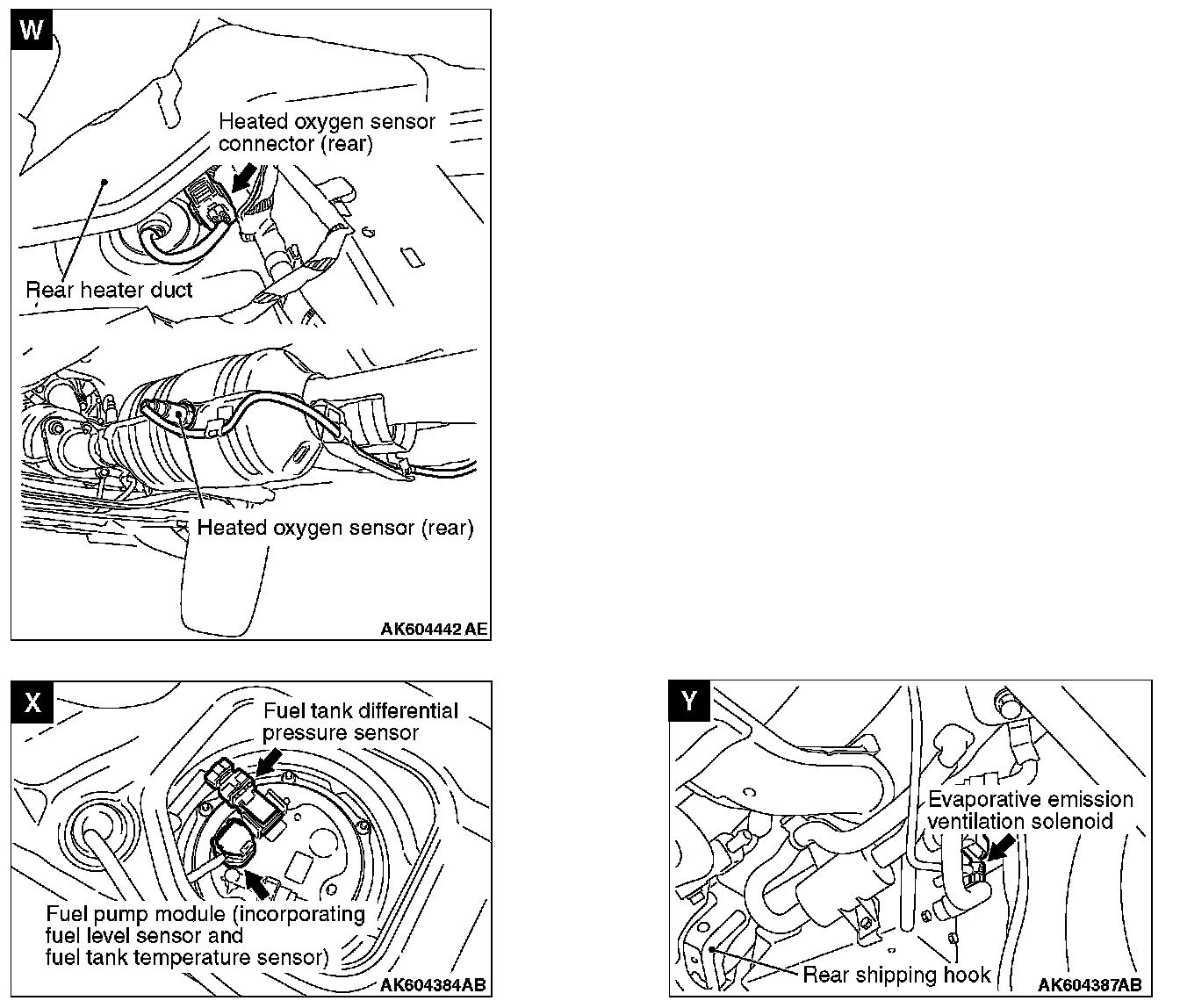 W

Heated oxygen sensor connector (rear)

Rear heater duct

Heated oxygen sensor (rear)

AK604442 AE

X

Fuel tank differential pressure sensor

Fuel pump module (incorporating fuel level sensor and fuel tank temperature sensor)

AK604384AB

Y

Evaporative emission ventilation solenoid

Rear shipping hook

AK604387AB