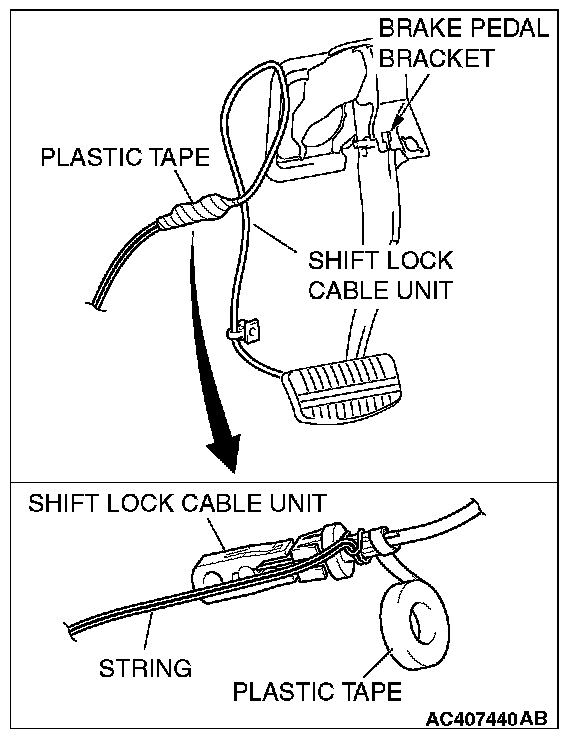 BRAKE PEDAL BRACKET

PLASTIC TAPE

SHIFT LOCK CABLE UNIT

SHIFT LOCK CABLE UNIT

STRING

PLASTIC TAPE

AC407440AB