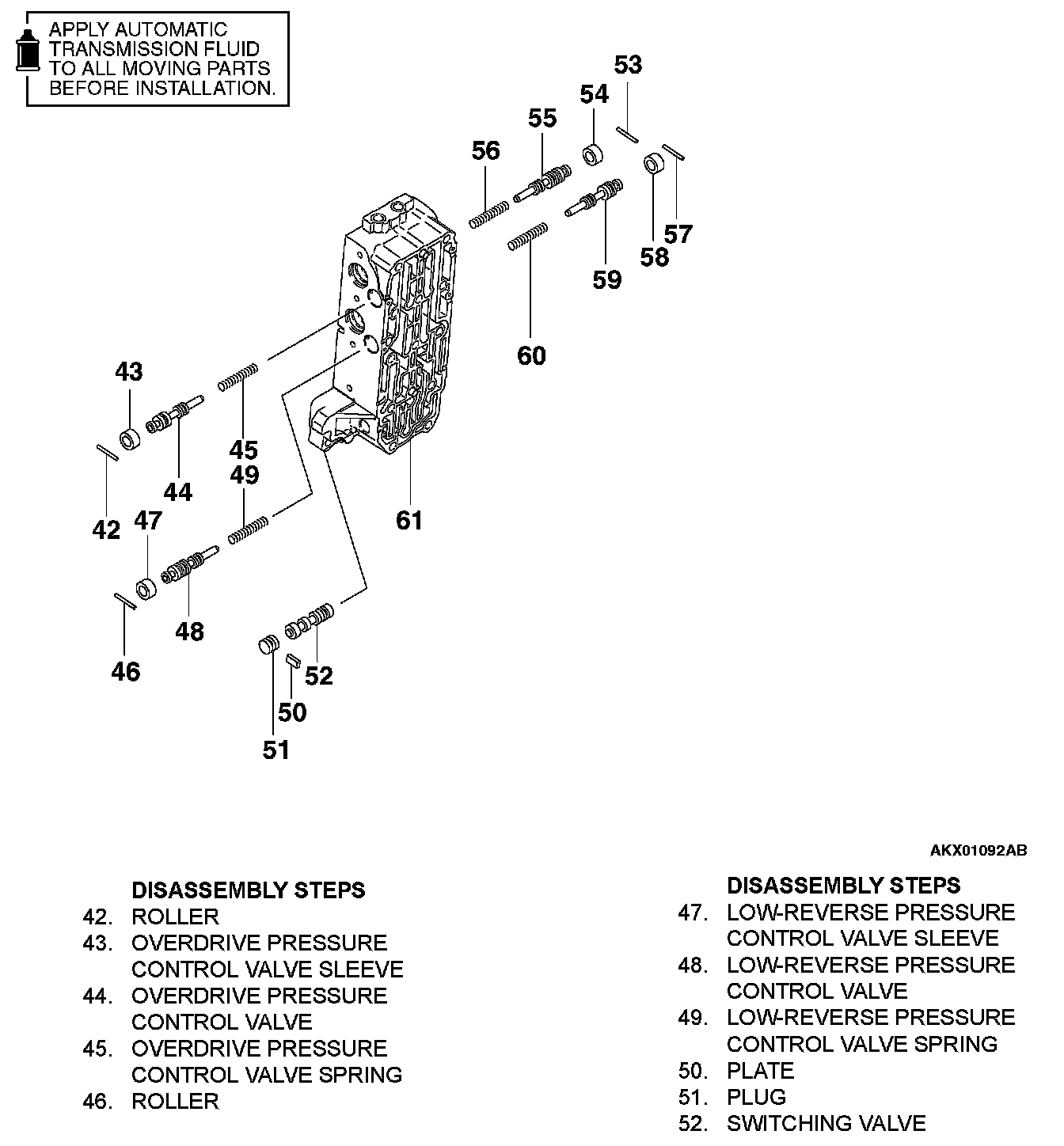 APPLY AUTOMATIC TRANSMISSION FLUID TO ALL MOVING PARTS BEFORE INSTALLATION.

53
54
55
56
57
58
59
60
43
45
49
44
42
47
61
48
46
52
50
51

AKX01092AB

DISASSEMBLY STEPS
42. ROLLER
43. OVERDRIVE PRESSURE CONTROL VALVE SLEEVE
44. OVERDRIVE PRESSURE CONTROL VALVE
45. OVERDRIVE PRESSURE CONTROL VALVE SPRING
46. ROLLER

DISASSEMBLY STEPS
47. LOW-REVERSE PRESSURE CONTROL VALVE SLEEVE
48. LOW-REVERSE PRESSURE CONTROL VALVE
49. LOW-REVERSE PRESSURE CONTROL VALVE SPRING
50. PLATE
51. PLUG
52. SWITCHING VALVE