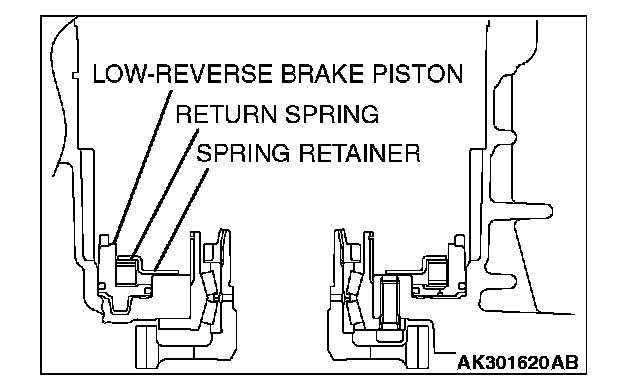 LOW-REVERSE BRAKE PISTON
RETURN SPRING
SPRING RETAINER
AK301620AB