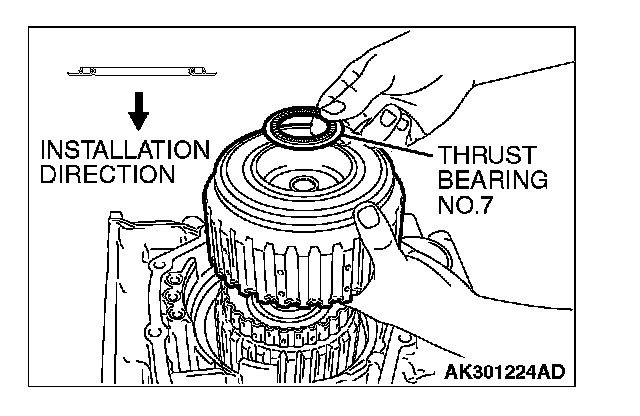 INSTALLATION DIRECTION

THRUST BEARING NO.7

AK301224AD