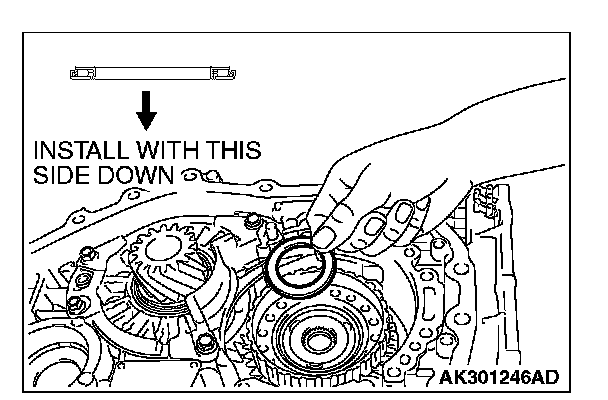 INSTALL WITH THIS SIDE DOWN

AK301246AD