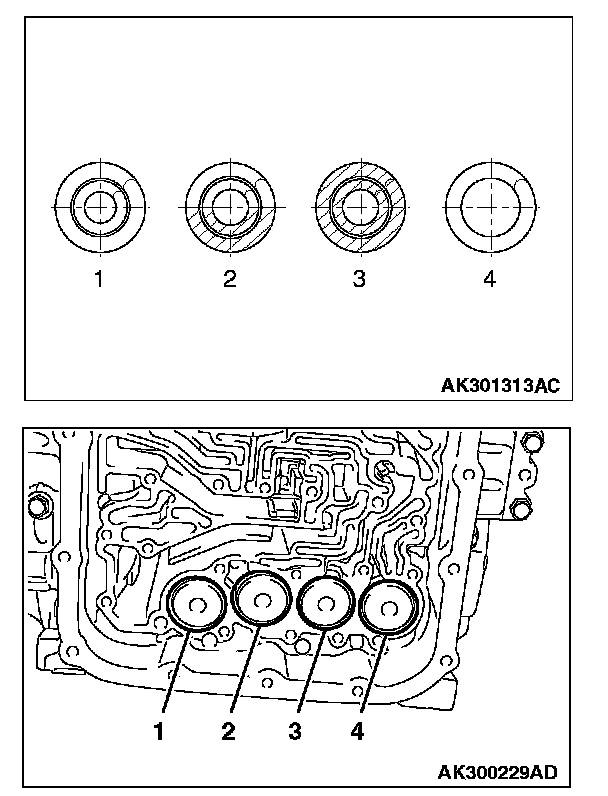 1 2 3 4

AK301313AC

1 2 3 4

AK300229AD