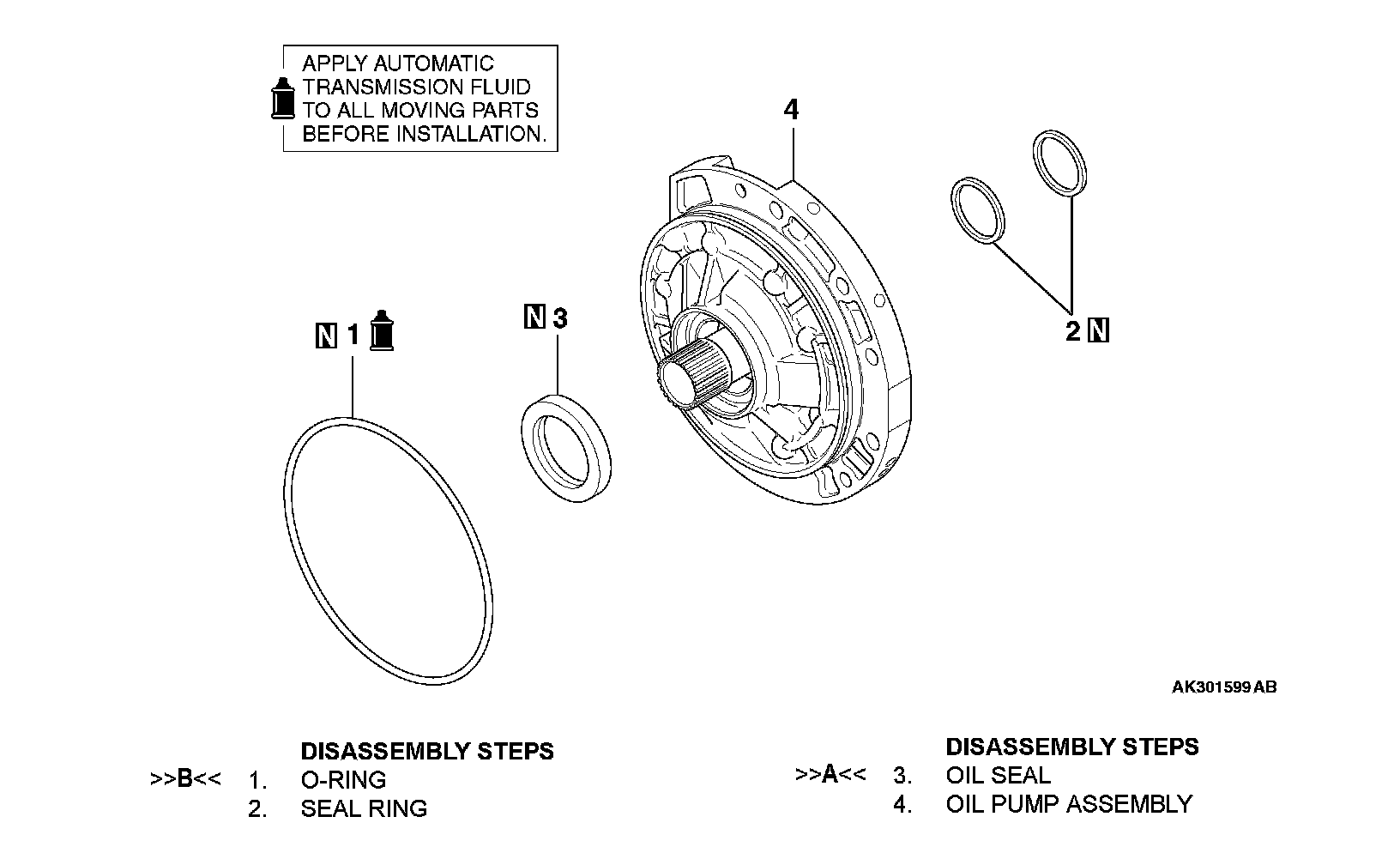 APPLY AUTOMATIC TRANSMISSION FLUID TO ALL MOVING PARTS BEFORE INSTALLATION.

4

N 1

N 3

2 N

AK301599 AB

DISASSEMBLY STEPS
>>B<< 1. O-RING
2. SEAL RING

DISASSEMBLY STEPS
>>A<< 3. OIL SEAL
4. OIL PUMP ASSEMBLY