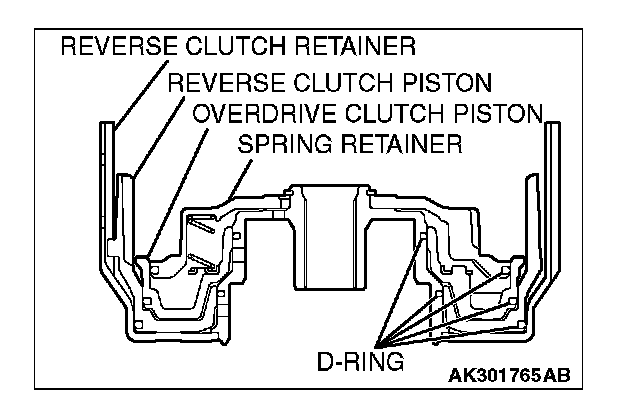 REVERSE CLUTCH RETAINER
REVERSE CLUTCH PISTON
OVERDRIVE CLUTCH PISTON
SPRING RETAINER
D-RING
AK301765AB