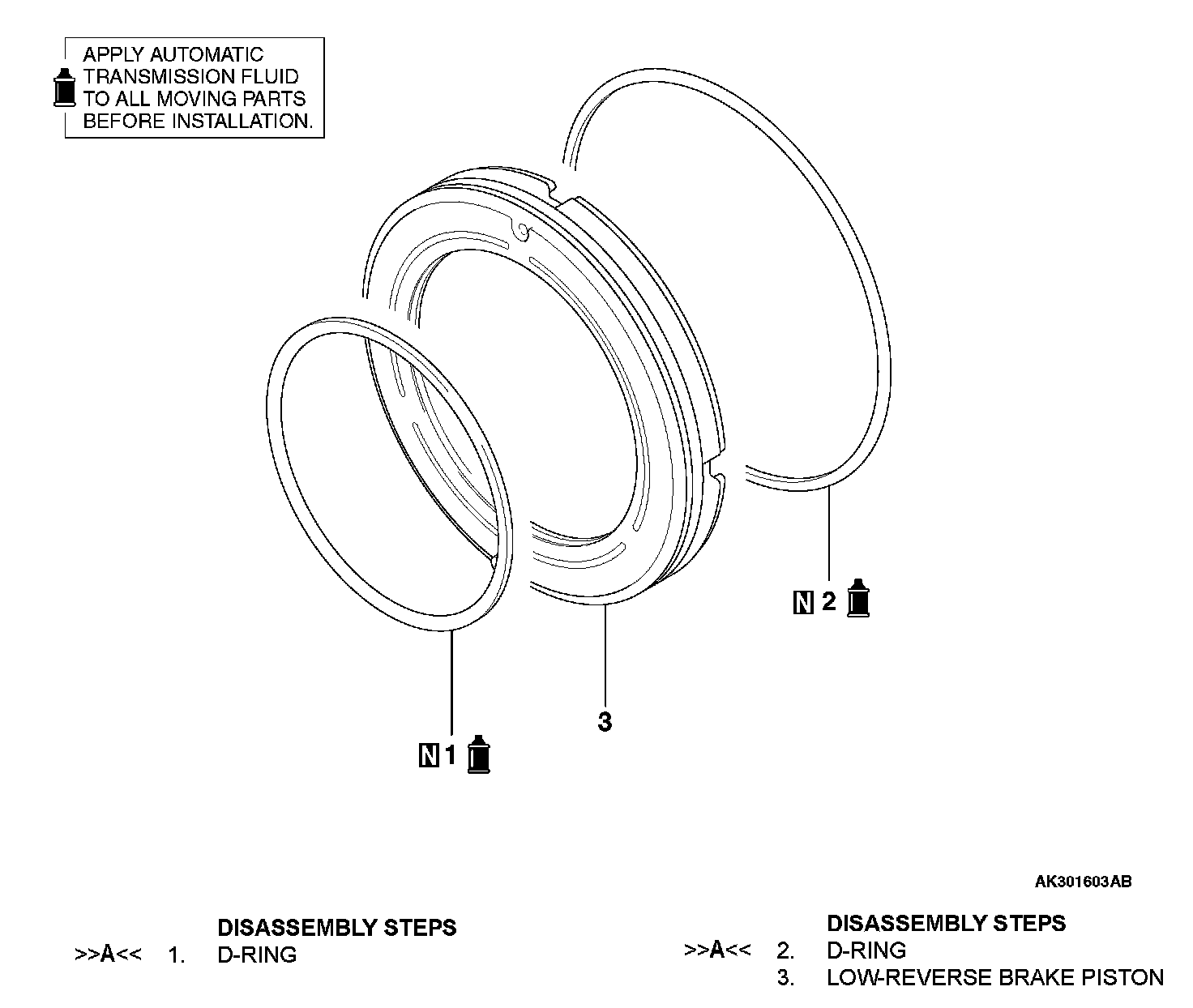 APPLY AUTOMATIC TRANSMISSION FLUID TO ALL MOVING PARTS BEFORE INSTALLATION.

N 2

3

N 1

AK301603AB

DISASSEMBLY STEPS
>>A<< 1. D-RING

DISASSEMBLY STEPS
>>A<< 2. D-RING
3. LOW-REVERSE BRAKE PISTON