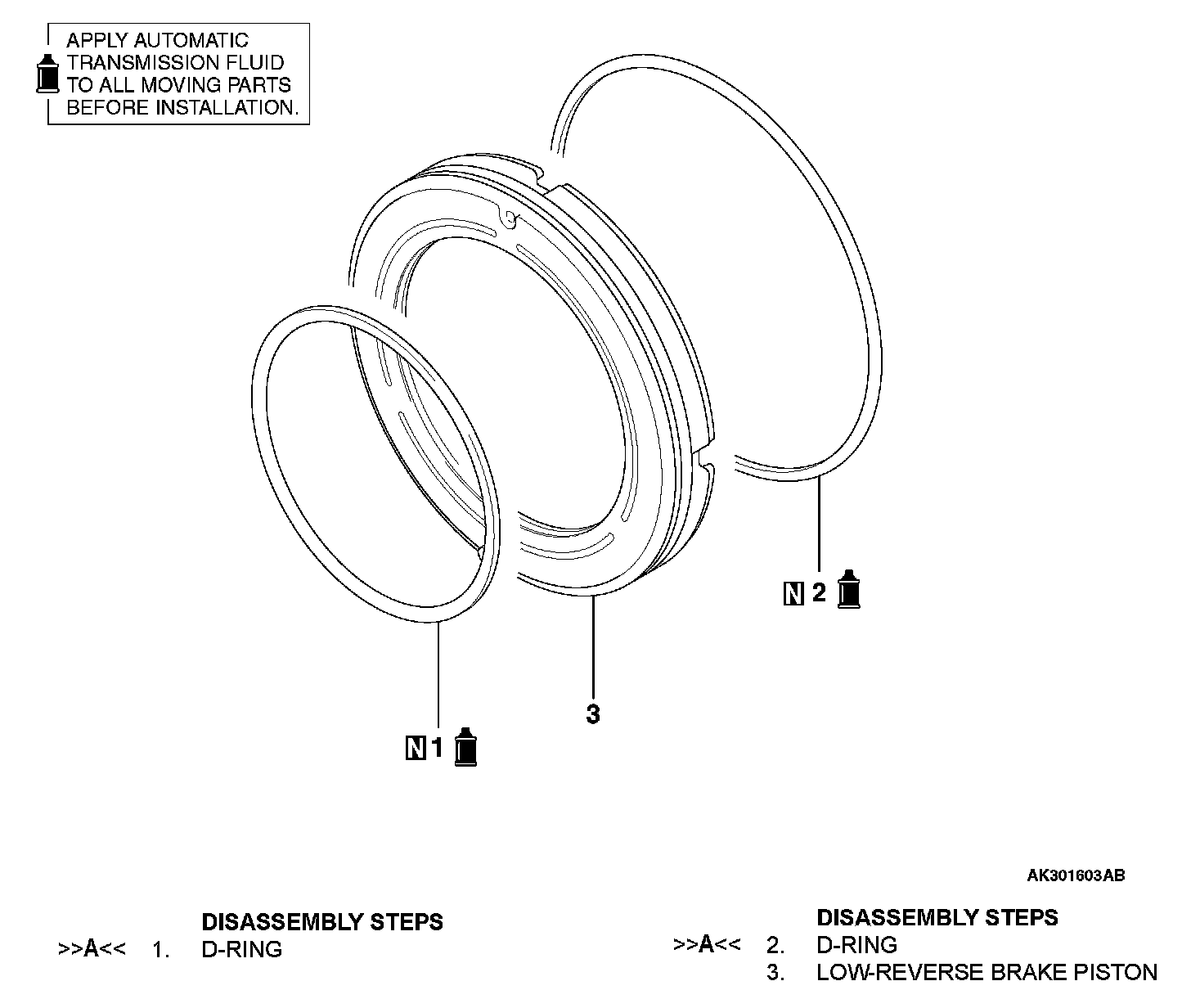 APPLY AUTOMATIC TRANSMISSION FLUID TO ALL MOVING PARTS BEFORE INSTALLATION.

N 2

3

N 1

AK301603AB

DISASSEMBLY STEPS
>>A<< 1. D-RING

DISASSEMBLY STEPS
>>A<< 2. D-RING
3. LOW-REVERSE BRAKE PISTON