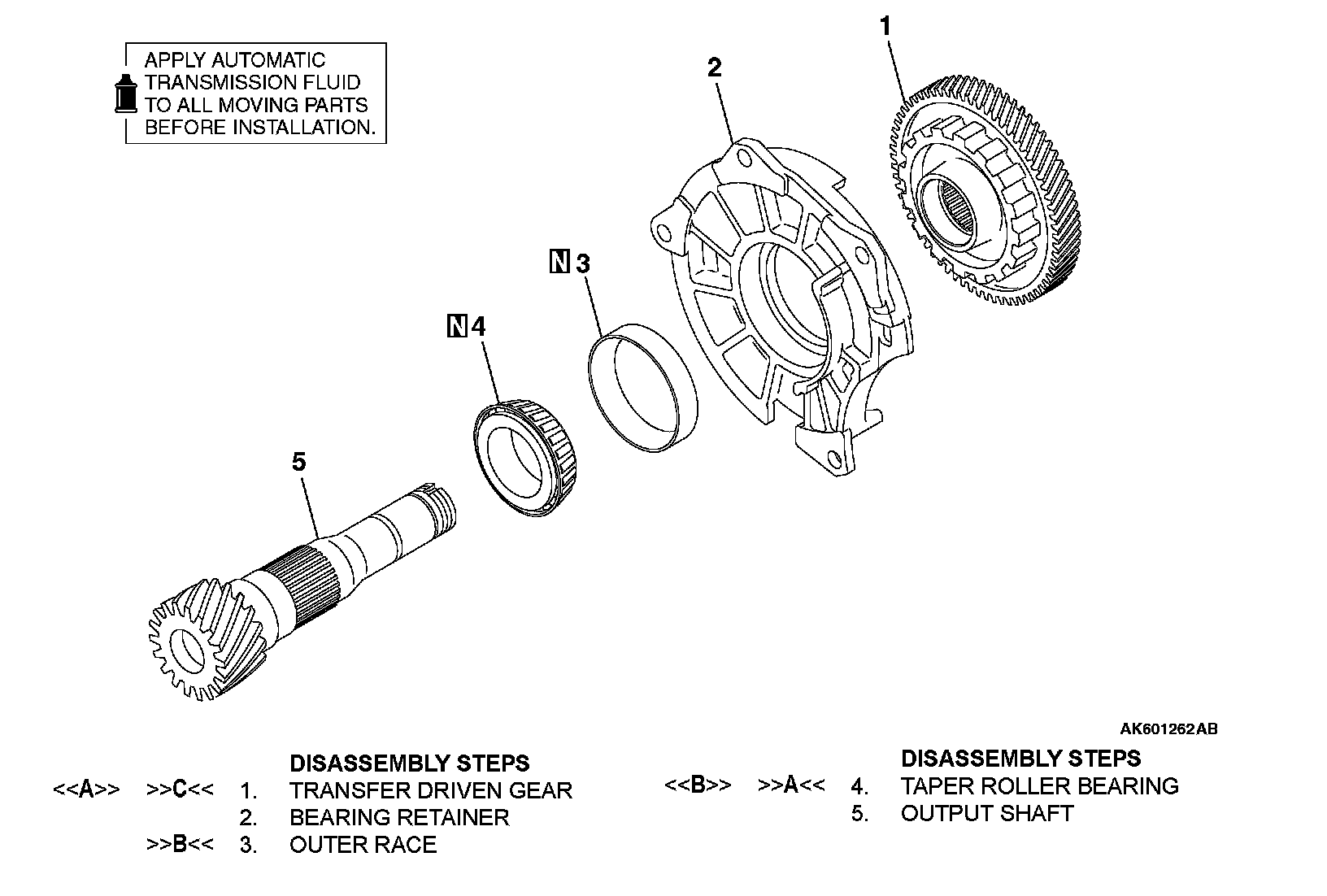 APPLY AUTOMATIC TRANSMISSION FLUID TO ALL MOVING PARTS BEFORE INSTALLATION.

1

2

N 3

N 4

5

AK601262AB

DISASSEMBLY STEPS
<<A>> >>C<< 1. TRANSFER DRIVEN GEAR
2. BEARING RETAINER
>>B<< 3. OUTER RACE

DISASSEMBLY STEPS
<<B>> >>A<< 4. TAPER ROLLER BEARING
5. OUTPUT SHAFT