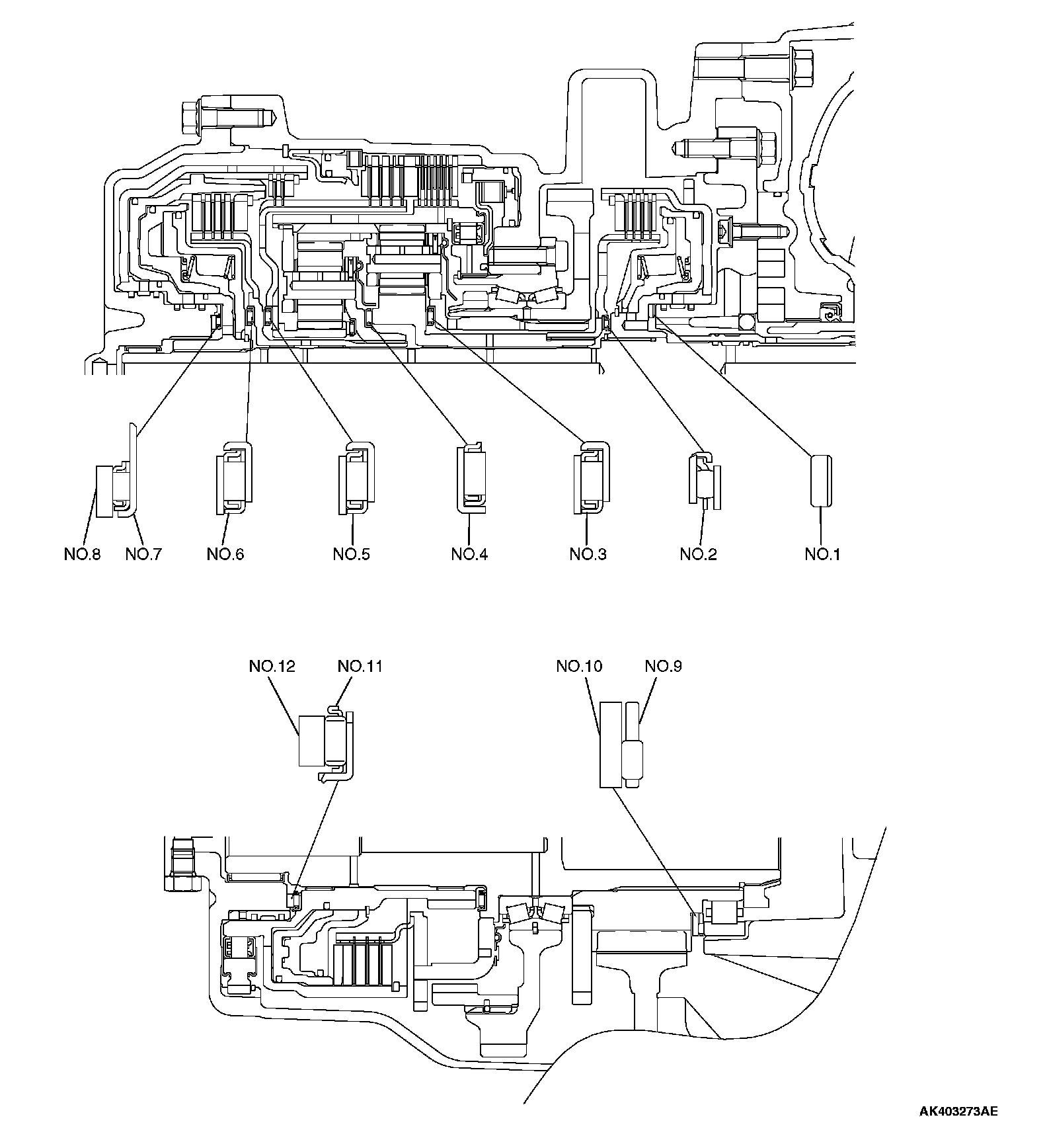 NO.8 NO.7 NO.6 NO.5 NO.4 NO.3 NO.2 NO.1

NO.12 NO.11 NO.10 NO.9

AK403273AE