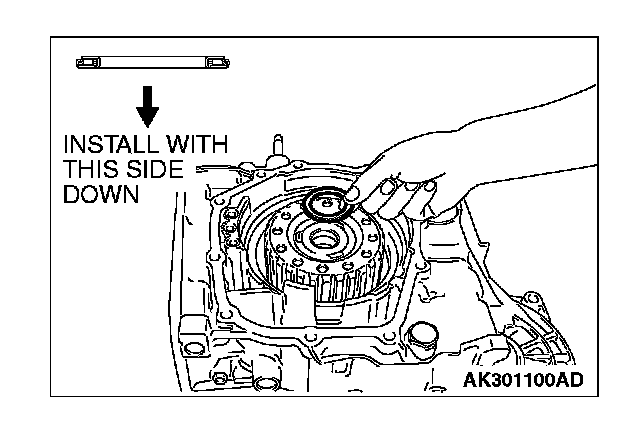 INSTALL WITH THIS SIDE DOWN

AK301100AD