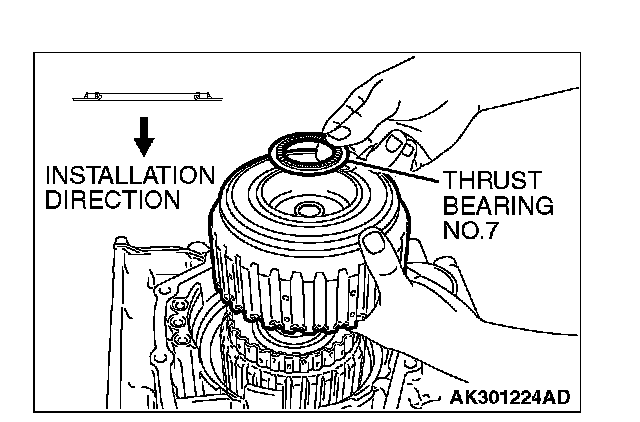 INSTALLATION DIRECTION

THRUST BEARING NO.7

AK301224AD