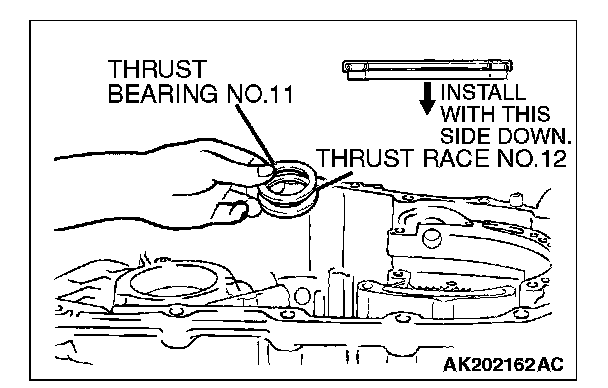 THRUST BEARING NO.11

INSTALL WITH THIS SIDE DOWN.

THRUST RACE NO.12

AK202162AC