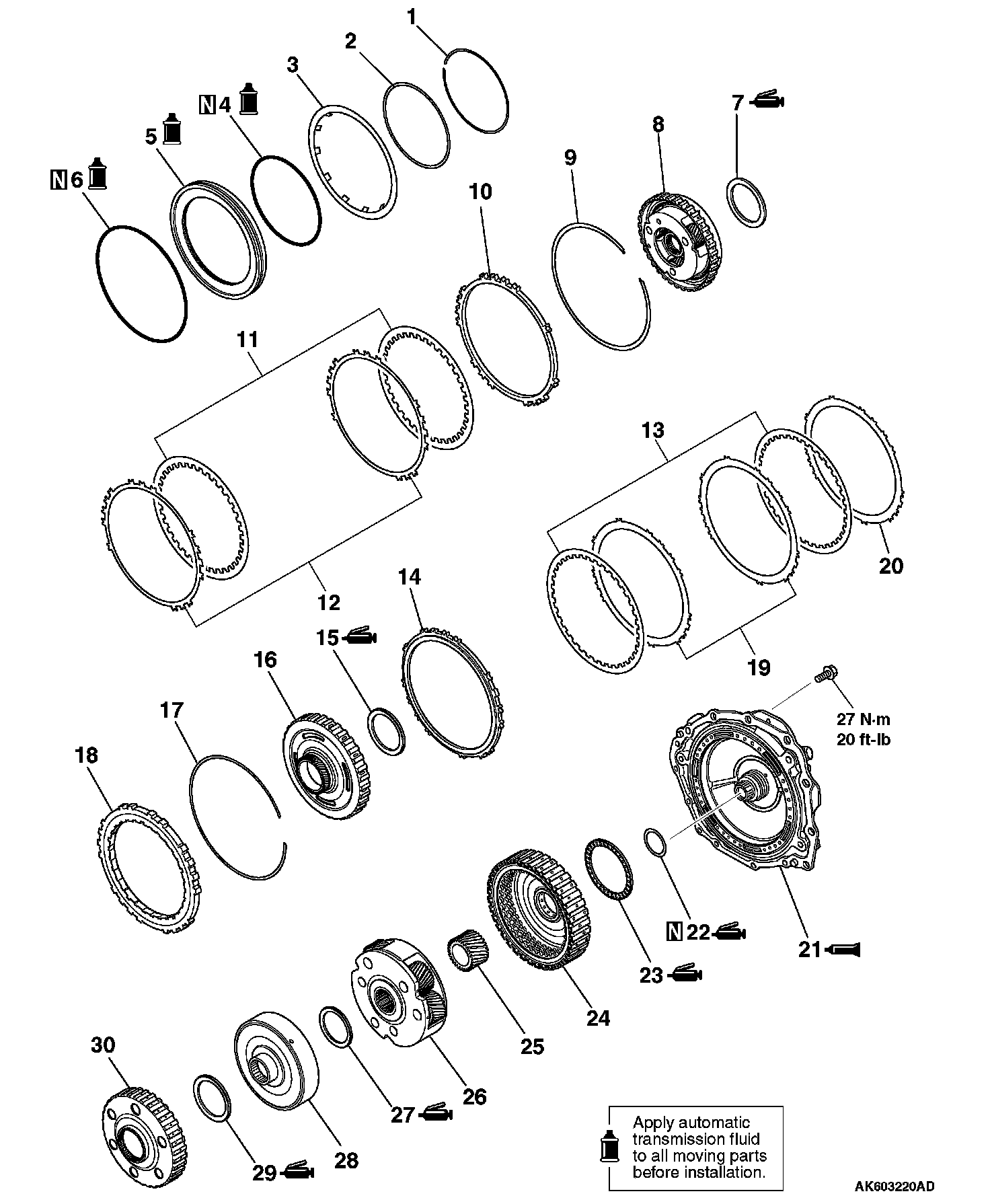 1
2
3
N 4
5
N 6
7
8
9
10
11
12
13
14
15
16
17
18
19
20
27 N·m
20 ft-lb
21
N 22
23
24
25
26
27
28
29
30

Apply automatic transmission fluid to all moving parts before installation.

AK603220AD