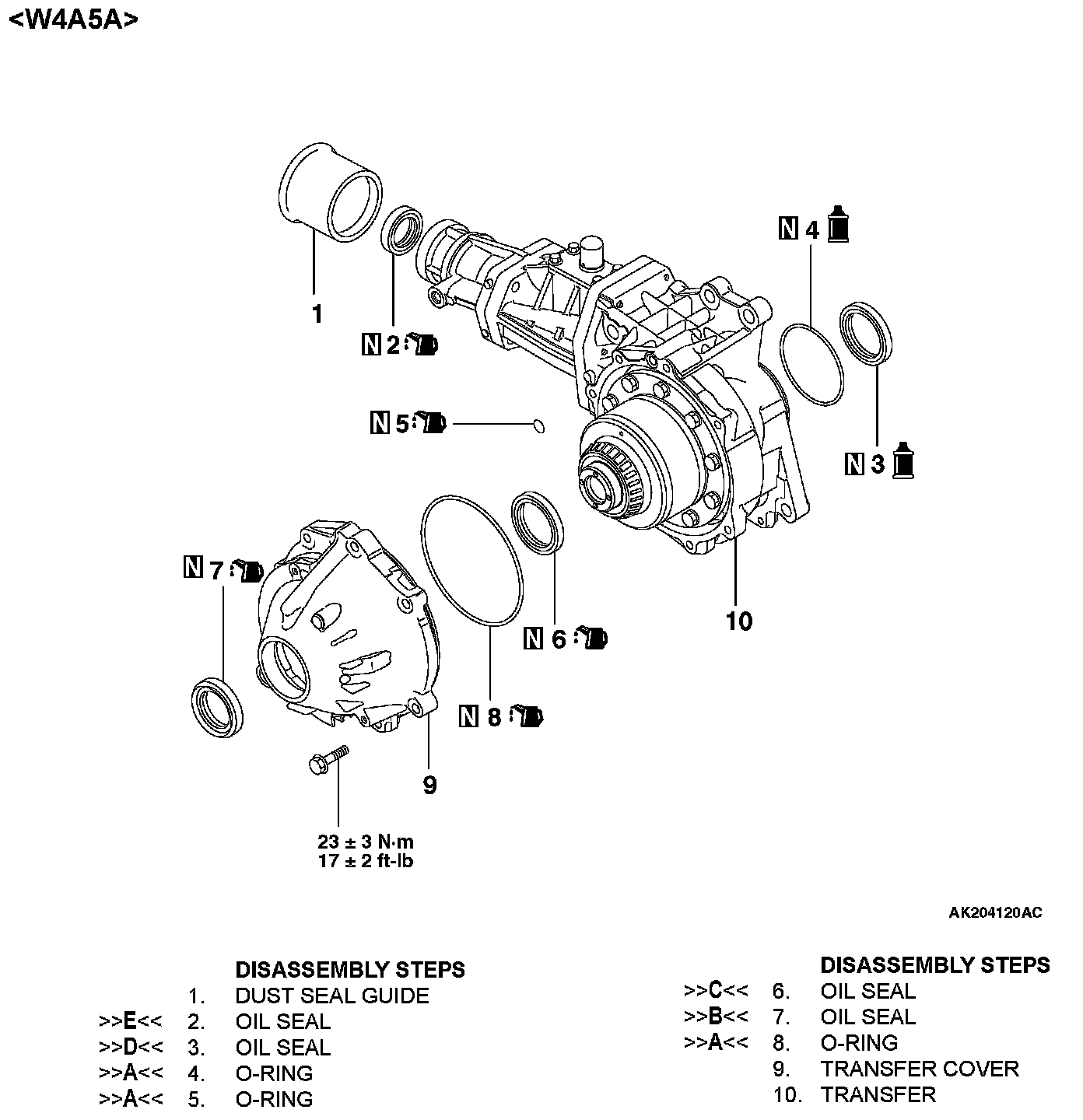 <W4A5A>

1

N 2

N 4

N 5

N 3

N 7

N 6

10

N 8

9

23 ± 3 N·m
17 ± 2 ft-lb

AK204120AC

DISASSEMBLY STEPS
1. DUST SEAL GUIDE
>>E<< 2. OIL SEAL
>>D<< 3. OIL SEAL
>>A<< 4. O-RING
>>A<< 5. O-RING

DISASSEMBLY STEPS
>>C<< 6. OIL SEAL
>>B<< 7. OIL SEAL
>>A<< 8. O-RING
9. TRANSFER COVER
10. TRANSFER