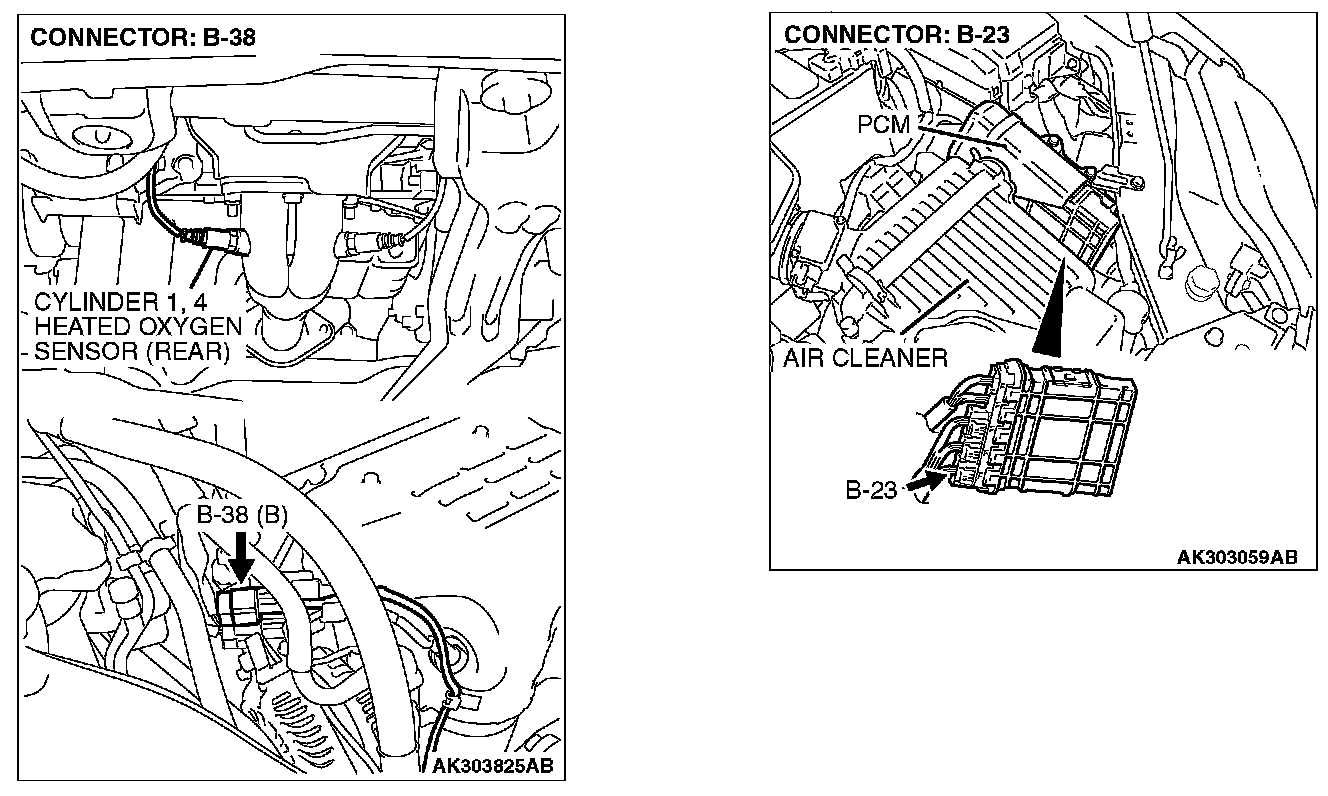 CONNECTOR: B-38

CYLINDER 1, 4 HEATED OXYGEN SENSOR (REAR)

B-38 (B)

AK303825AB

CONNECTOR: B-23

PCM

AIR CLEANER

B-23

AK303059AB