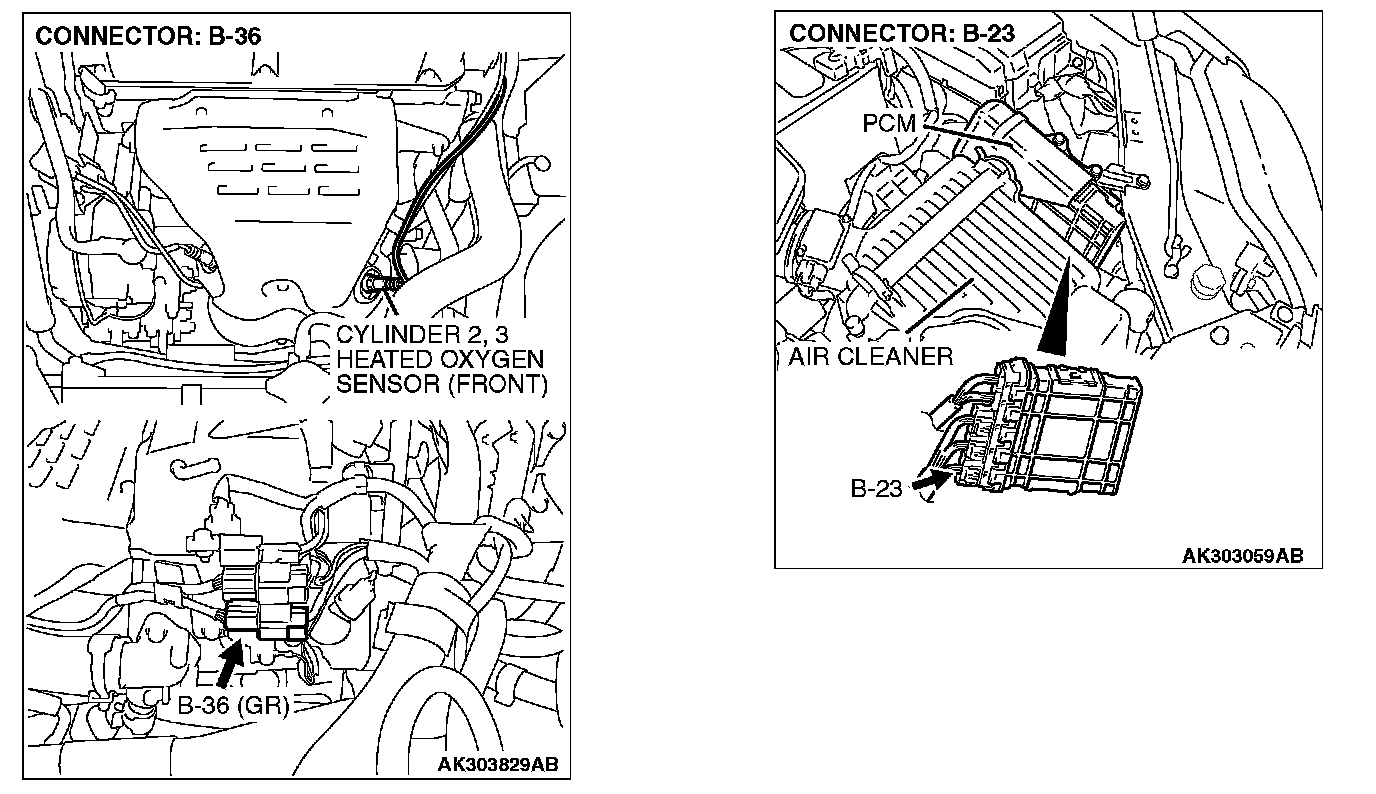 CONNECTOR: B-36

CYLINDER 2, 3 HEATED OXYGEN SENSOR (FRONT)

B-36 (GR)

AK303829AB

CONNECTOR: B-23

PCM

AIR CLEANER

B-23

AK303059AB