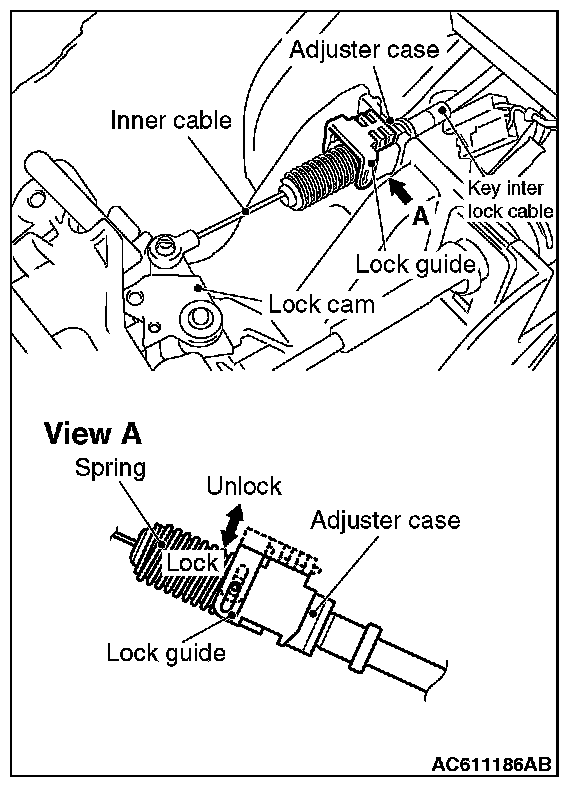 Adjuster case
Inner cable
Key inter lock cable
A
Lock guide
Lock cam

View A
Spring
Unlock
Adjuster case
Lock
Lock guide

AC611186AB