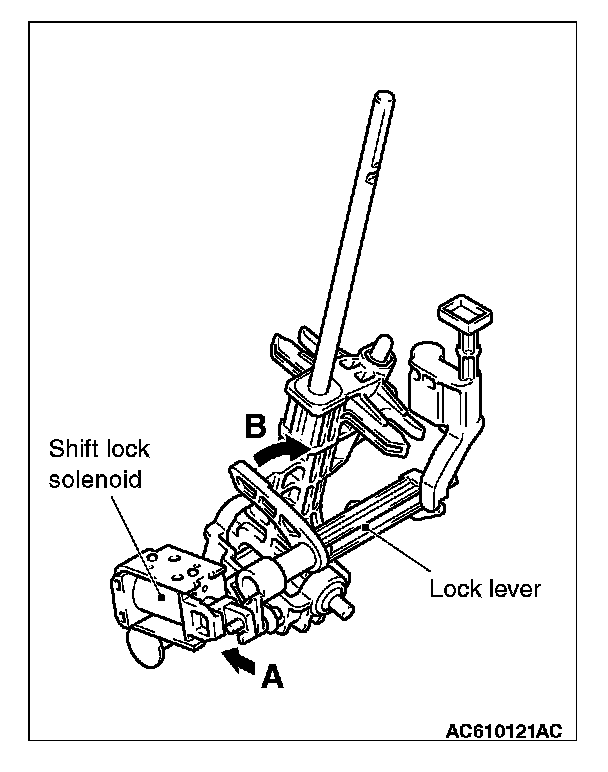 B
Shift lock solenoid
Lock lever
A
AC610121AC