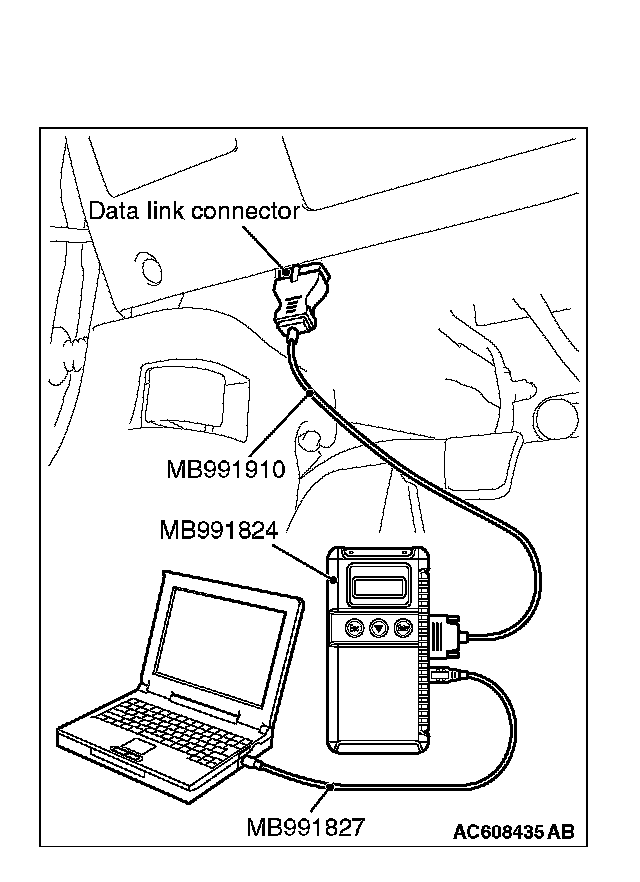 Data link connector

MB991910

MB991824

MB991827

AC608435 AB