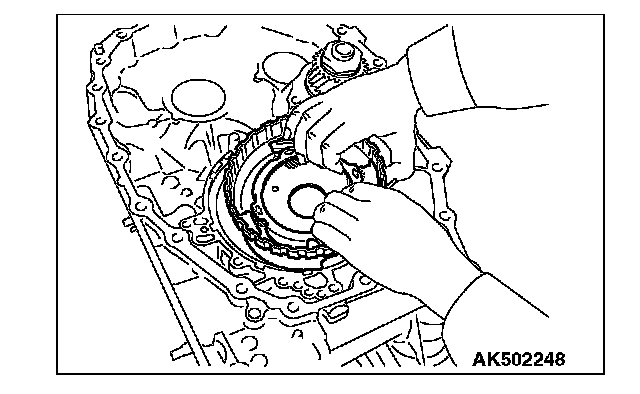 AK502248