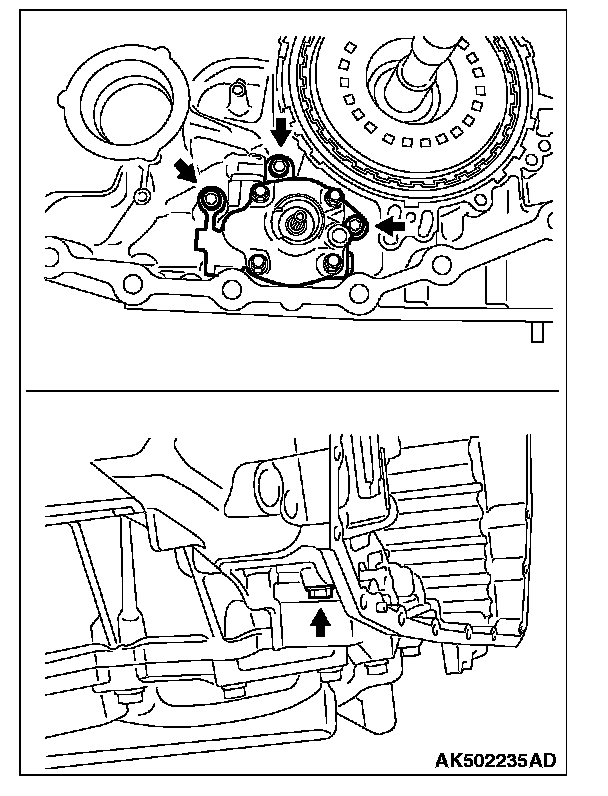 AK502235AD