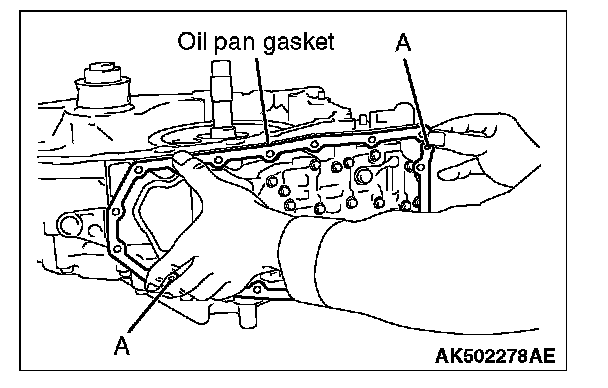 Oil pan gasket
A
A
AK502278AE