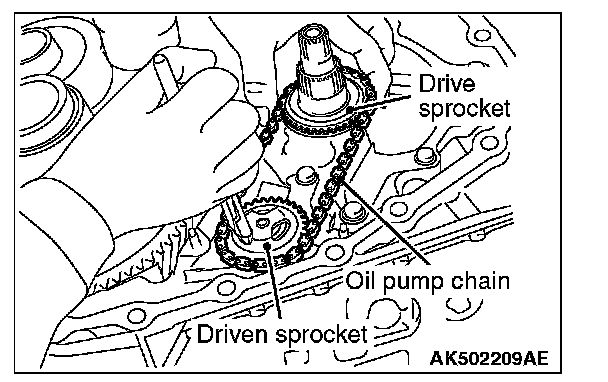 Drive sprocket

Oil pump chain

Driven sprocket

AK502209AE