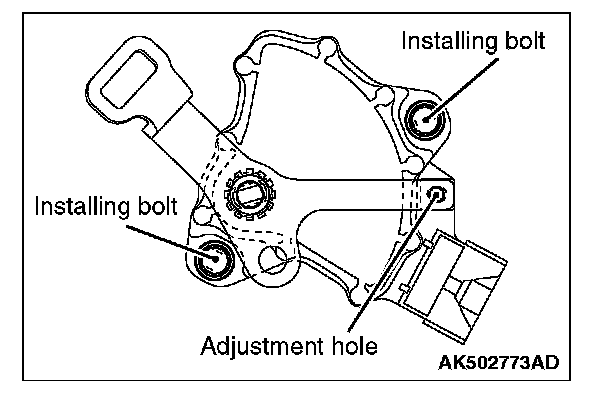 Installing bolt

Installing bolt

Adjustment hole

AK502773AD