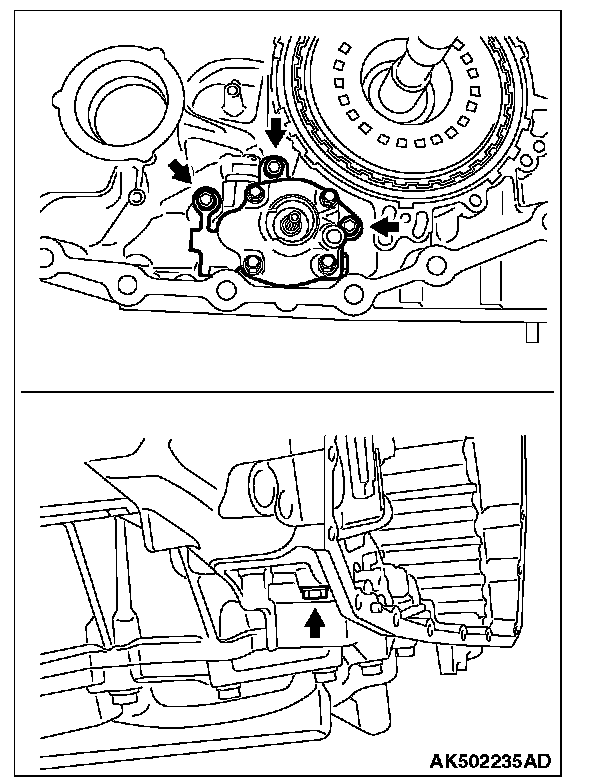 AK502235AD