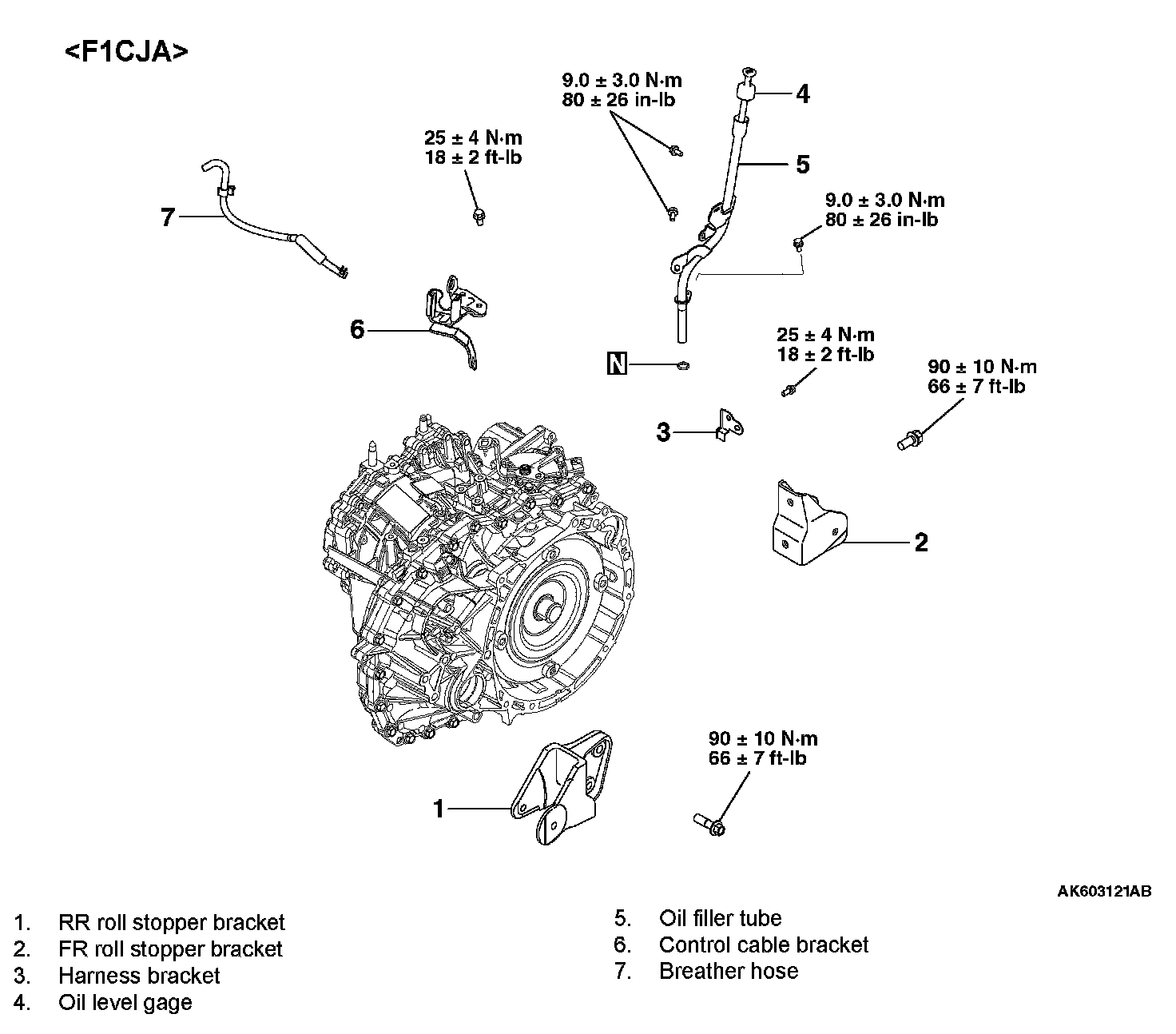 <F1CJA>

9.0 ± 3.0 N·m
80 ± 26 in-lb

4

25 ± 4 N·m
18 ± 2 ft-lb

5

7

9.0 ± 3.0 N·m
80 ± 26 in-lb

6

N

25 ± 4 N·m
18 ± 2 ft-lb

90 ± 10 N·m
66 ± 7 ft-lb

3

2

90 ± 10 N·m
66 ± 7 ft-lb

1

AK603121AB

1. RR roll stopper bracket
2. FR roll stopper bracket
3. Harness bracket
4. Oil level gage

5. Oil filler tube
6. Control cable bracket
7. Breather hose