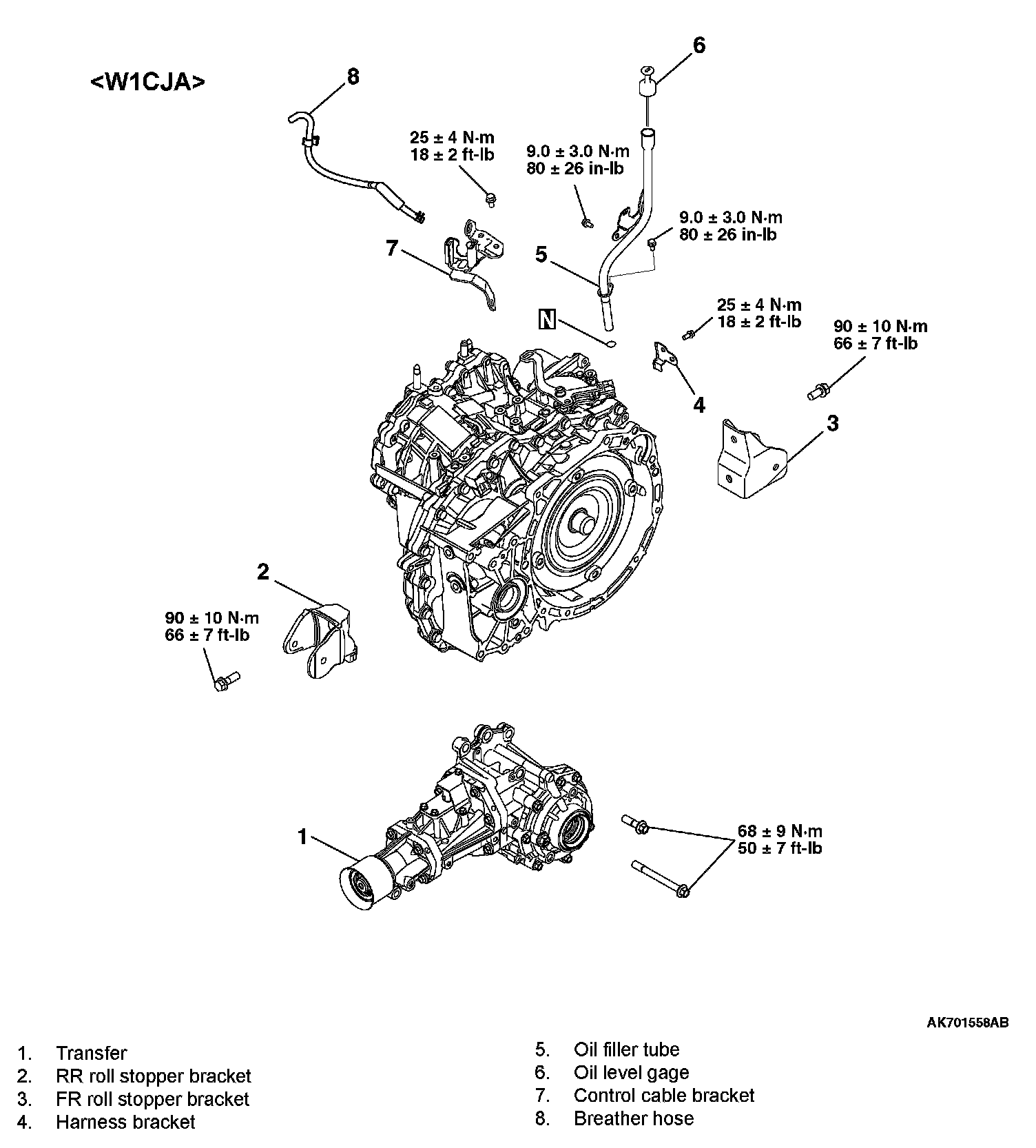 <W1CJA>

8

6

25 ± 4 N·m
18 ± 2 ft-lb

9.0 ± 3.0 N·m
80 ± 26 in-lb

9.0 ± 3.0 N·m
80 ± 26 in-lb

7

5

N

25 ± 4 N·m
18 ± 2 ft-lb

90 ± 10 N·m
66 ± 7 ft-lb

4

3

2

90 ± 10 N·m
66 ± 7 ft-lb

1

68 ± 9 N·m
50 ± 7 ft-lb

AK701558AB

1. Transfer
2. RR roll stopper bracket
3. FR roll stopper bracket
4. Harness bracket

5. Oil filler tube
6. Oil level gage
7. Control cable bracket
8. Breather hose