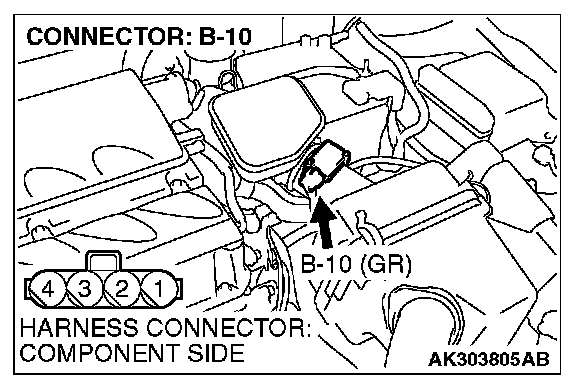 CONNECTOR: B-10

B-10 (GR)

4 3 2 1

HARNESS CONNECTOR: COMPONENT SIDE

AK303805AB