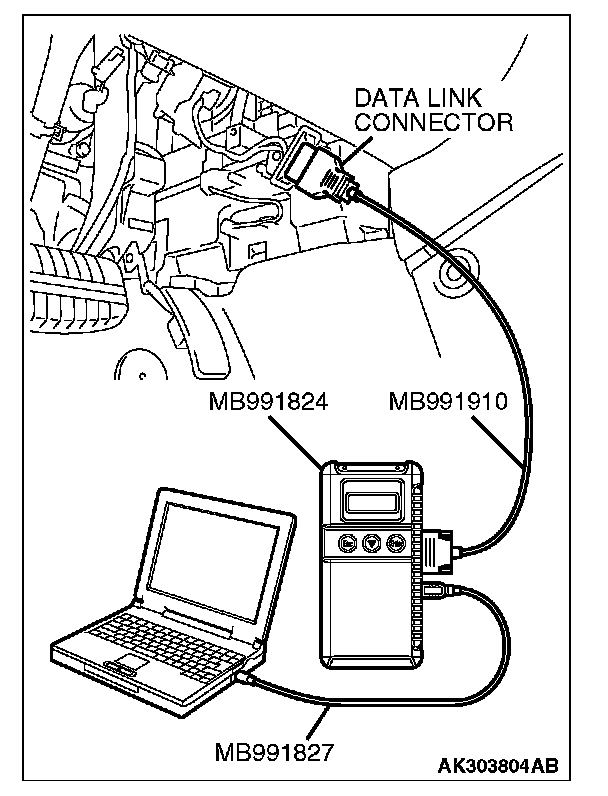 DATA LINK CONNECTOR

MB991824

MB991910

MB991827

AK303804AB