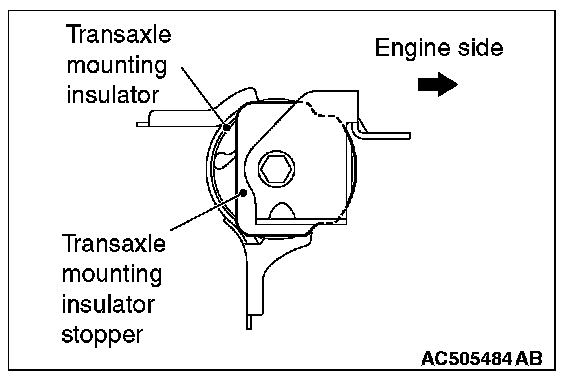 Transaxle mounting insulator

Engine side

Transaxle mounting insulator stopper

AC505484 AB